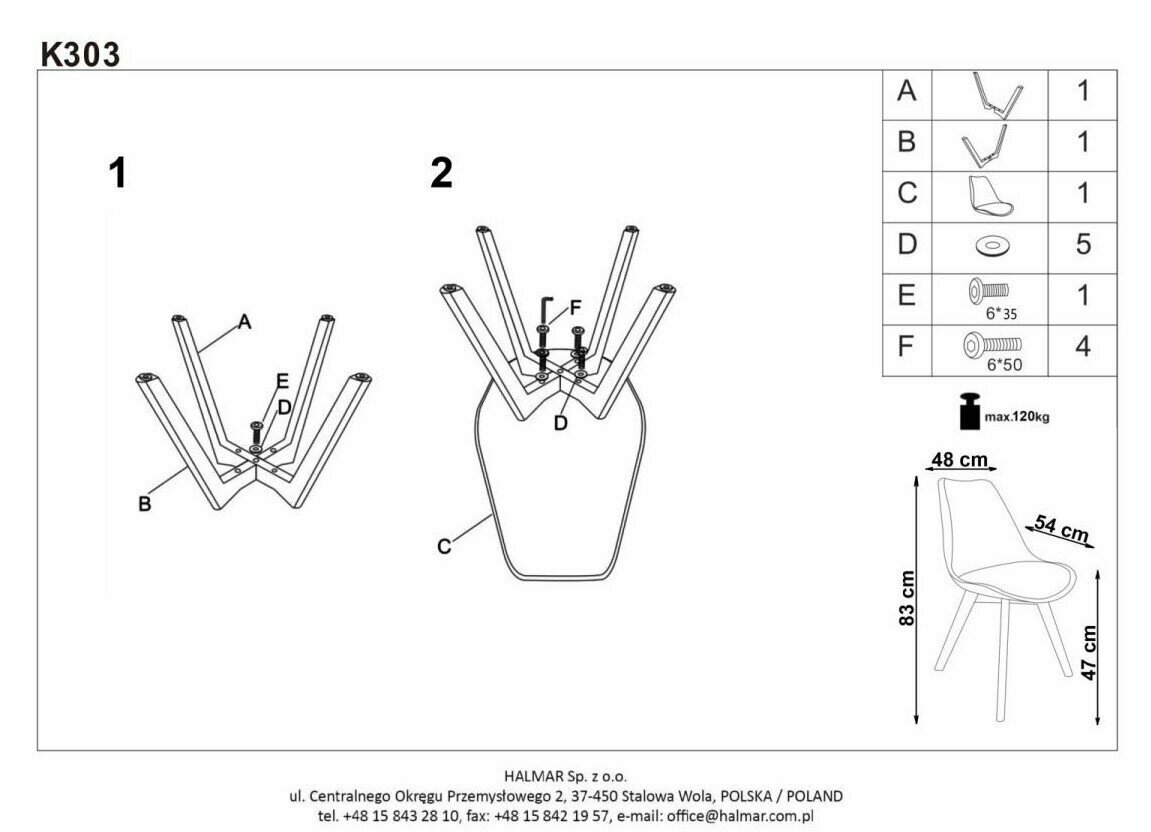 K303

1

A
E
D
B

2

F
D
C

| A | | 1 |
|---|---|---|
| B | | 1 |
| C | | 1 |
| D | | 5 |
| E | 6*35 | 1 |
| F | 6*50 | 4 |

max.120kg

48 cm
54 cm
83 cm
47 cm

HALMAR Sp. z o.o.
ul. Centralnego Okręgu Przemysłowego 2, 37-450 Stalowa Wola, POLSKA / POLAND
tel. +48 15 843 28 10, fax: +48 15 842 19 57, e-mail: office@halmar.com.pl