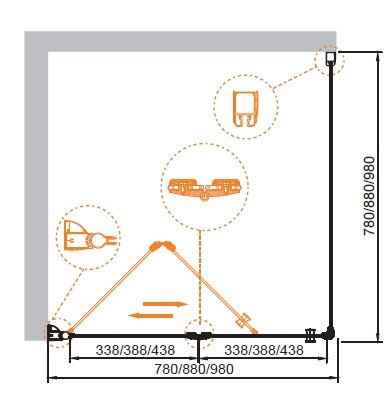 780/880/980

338/388/438

338/388/438

780/880/980