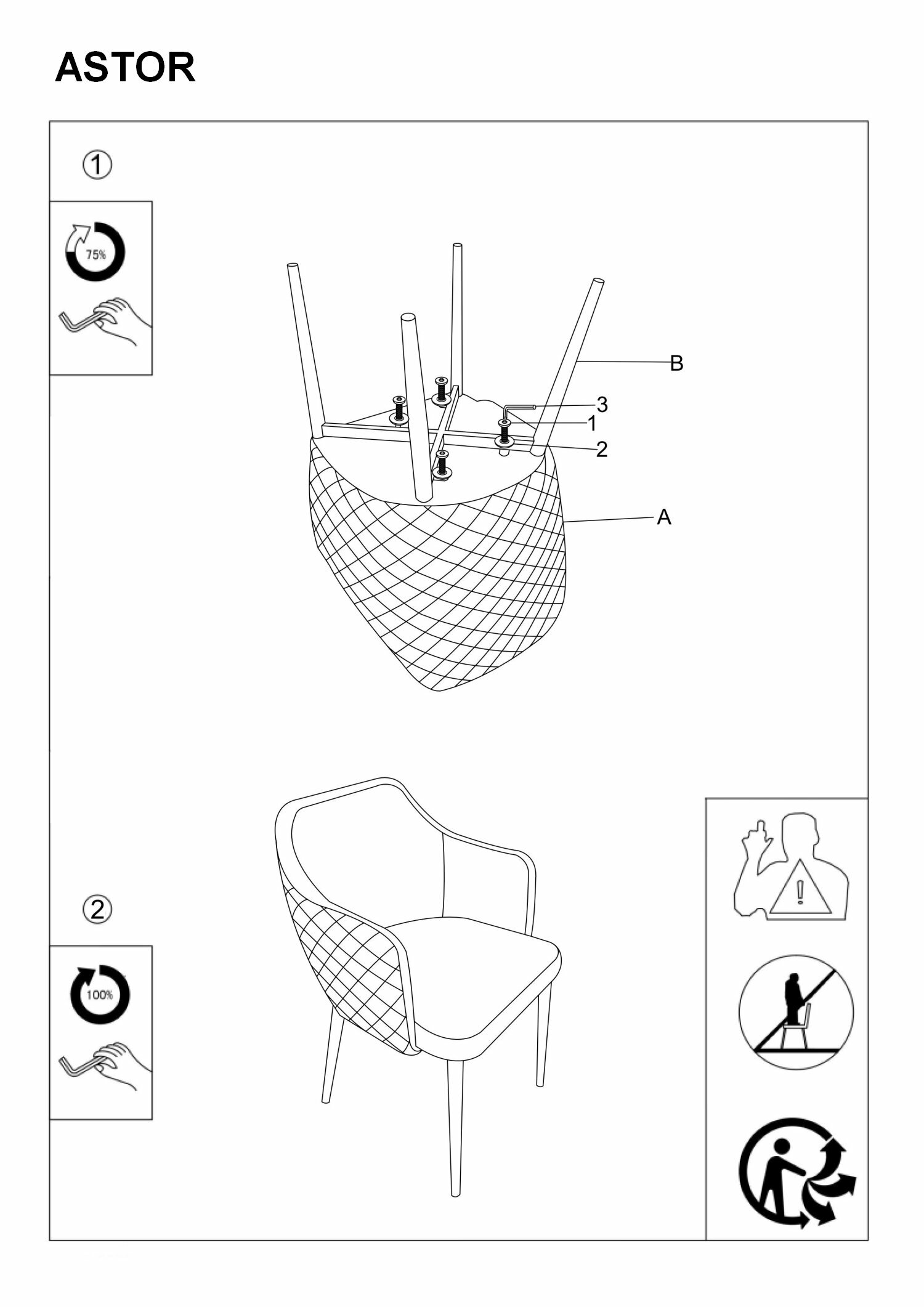 ASTOR

①

75%

B
3
1
2
A

②

100%

!