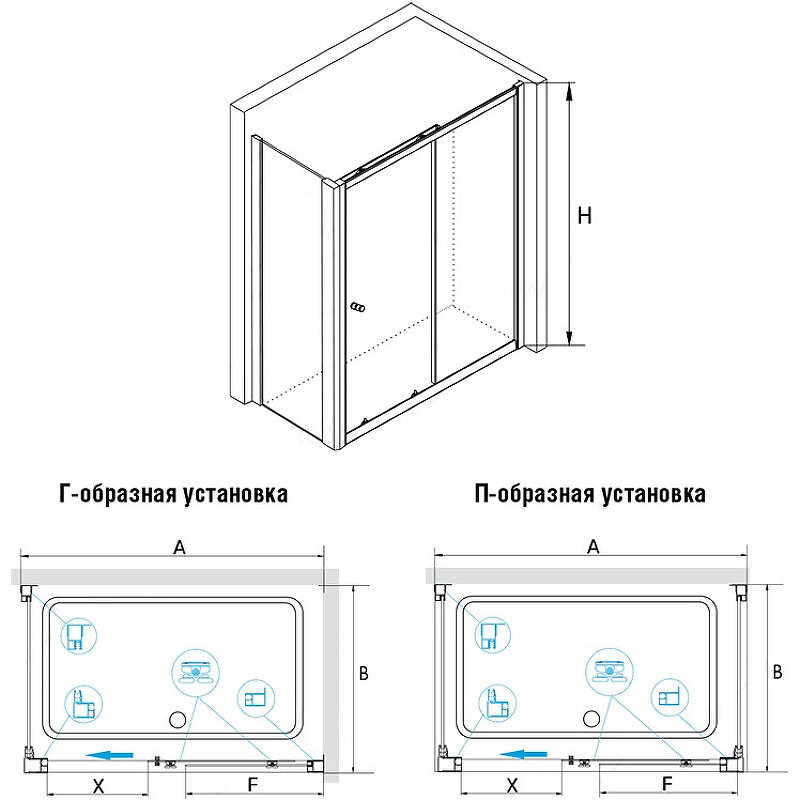 H

Г-образная установка

A

B

X

F

П-образная установка

A

B

X

F