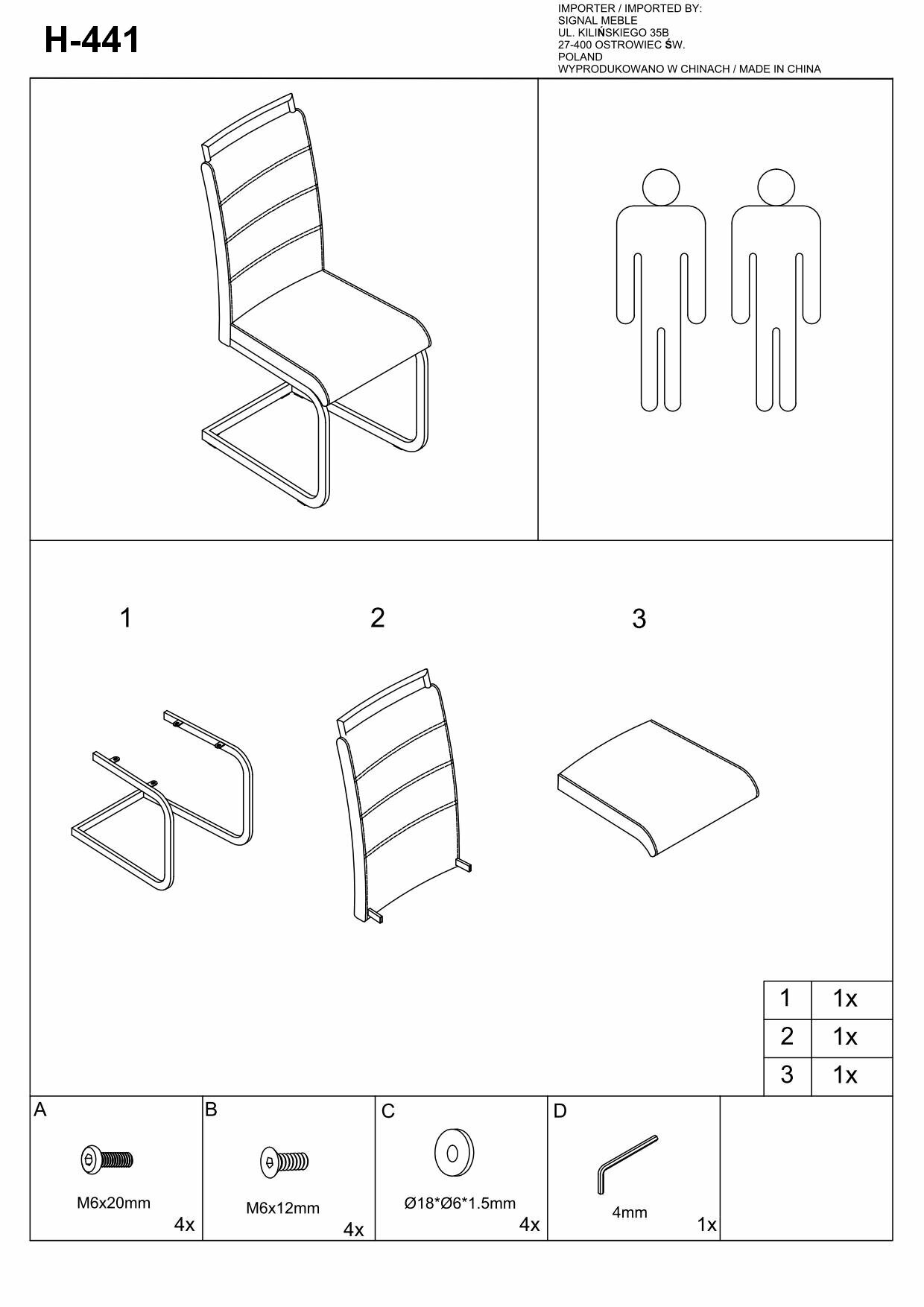 H-441

IMPORTER / IMPORTED BY:
SIGNAL MEBLE
UL. KILIŃSKIEGO 35B
27-400 OSTROWIEC ŚW.
POLAND
WYPRODUKOWANO W CHINACH / MADE IN CHINA

1

2

3

| 1 | 1x |
|---|---|
| 2 | 1x |
| 3 | 1x |

A
M6x20mm
4x

B
M6x12mm
4x

C
Ø18*Ø6*1.5mm
4x

D
4mm
1x