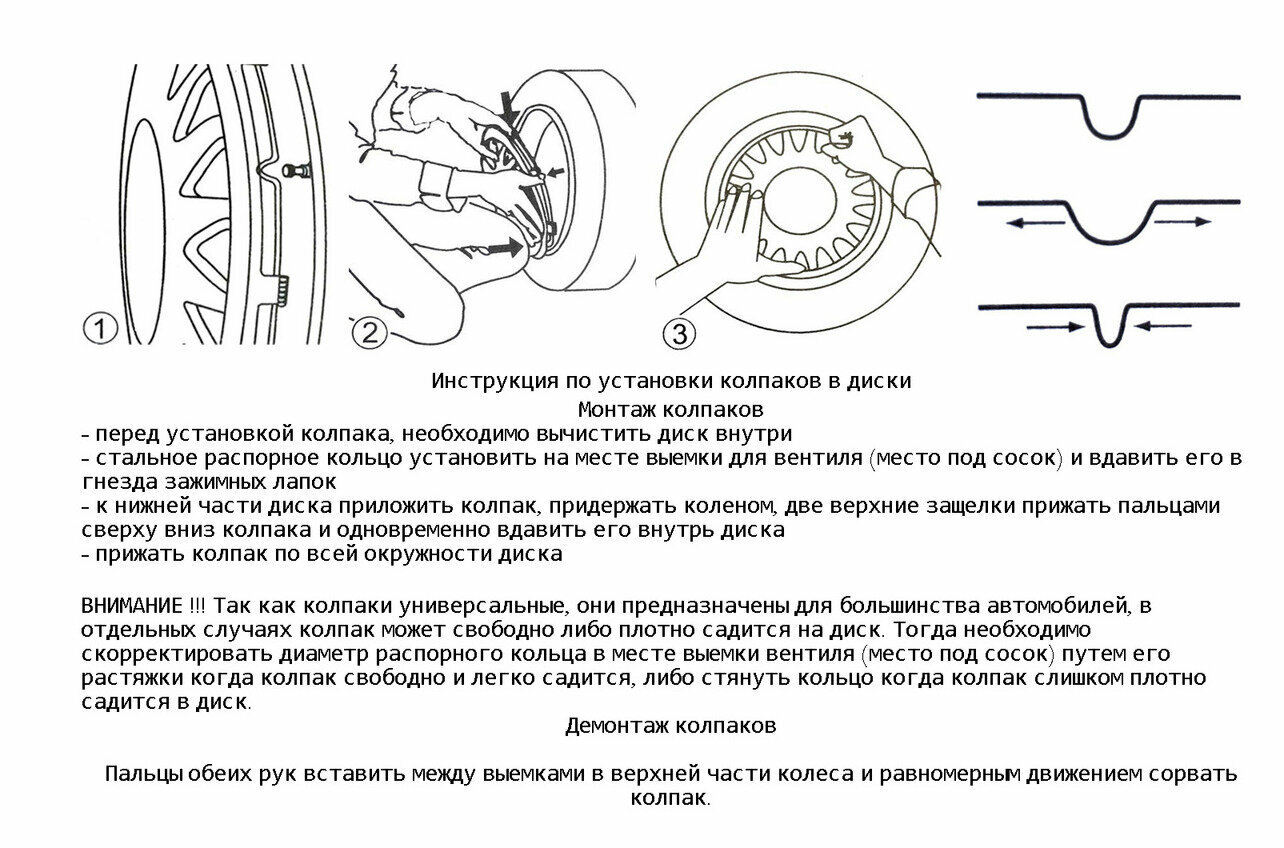 ①

②

③

Инструкция по установки колпаков в диски
Монтаж колпаков
- перед установкой колпака, необходимо вычистить диск внутри
- стальное распорное кольцо установить на месте выемки для вентиля (место под сосок) и вдавить его в гнезда зажимных лапок
- к нижней части диска приложить колпак, придержать коленом, две верхние защелки прижать пальцами сверху вниз колпака и одновременно вдавить его внутрь диска
- прижать колпак по всей окружности диска

ВНИМАНИЕ !!! Так как колпаки универсальные, они предназначены для большинства автомобилей, в отдельных случаях колпак может свободно либо плотно садится на диск. Тогда необходимо скорректировать диаметр распорного кольца в месте выемки вентиля (место под сосок) путем его растяжки когда колпак свободно и легко садится, либо стянуть кольцо когда колпак слишком плотно садится в диск.
Демонтаж колпаков

Пальцы обеих рук вставить между выемками в верхней части колеса и равномерным движением сорвать колпак.