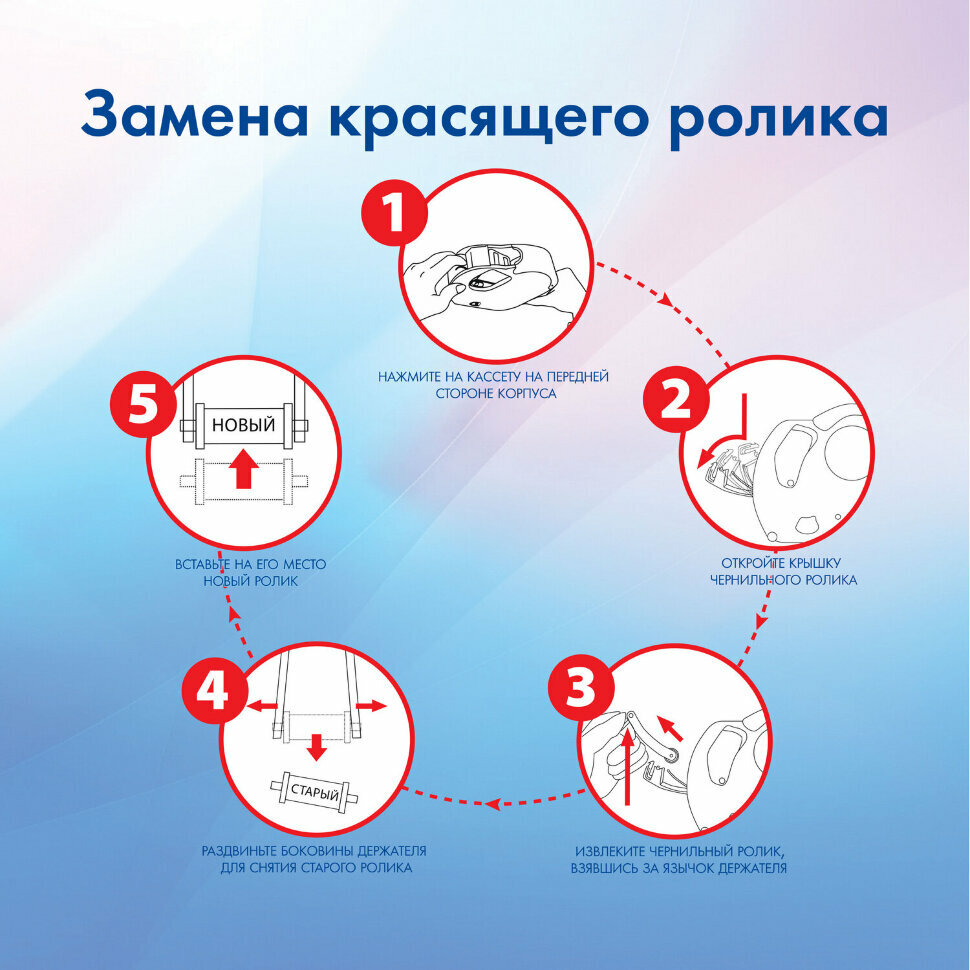 Замена красящего ролика

1
НАЖМИТЕ НА КАССЕТУ НА ПЕРЕДНЕЙ СТОРОНЕ КОРПУСА

2
ОТКРОЙТЕ КРЫШКУ ЧЕРНИЛЬНОГО РОЛИКА

3
ИЗВЛЕКИТЕ ЧЕРНИЛЬНЫЙ РОЛИК, ВЗЯВШИСЬ ЗА ЯЗЫЧОК ДЕРЖАТЕЛЯ

4
СТАРЫЙ
РАЗДВИНЬТЕ БОКОВИНЫ ДЕРЖАТЕЛЯ ДЛЯ СНЯТИЯ СТАРОГО РОЛИКА

5
НОВЫЙ
ВСТАВЬТЕ НА ЕГО МЕСТО НОВЫЙ РОЛИК