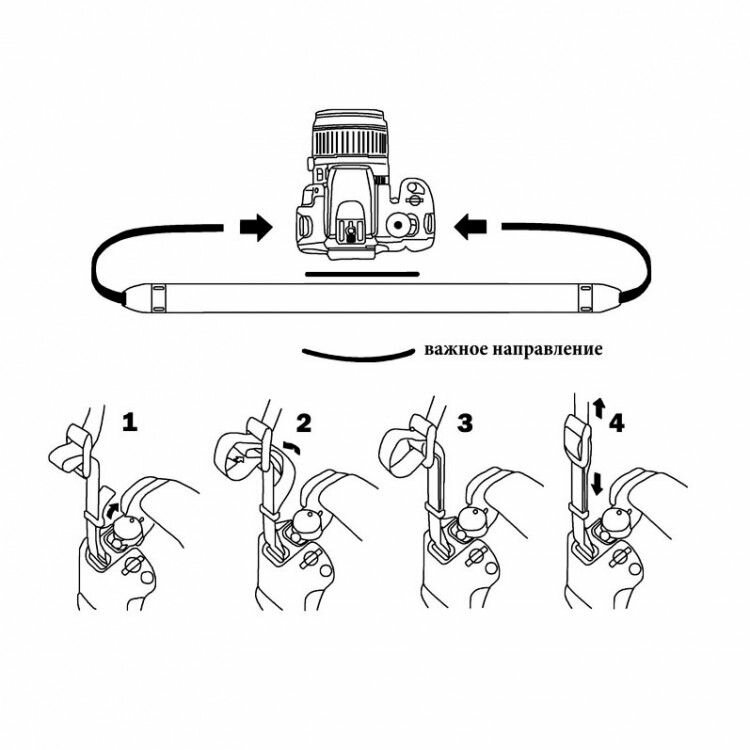 важное направление

1

2

3

4