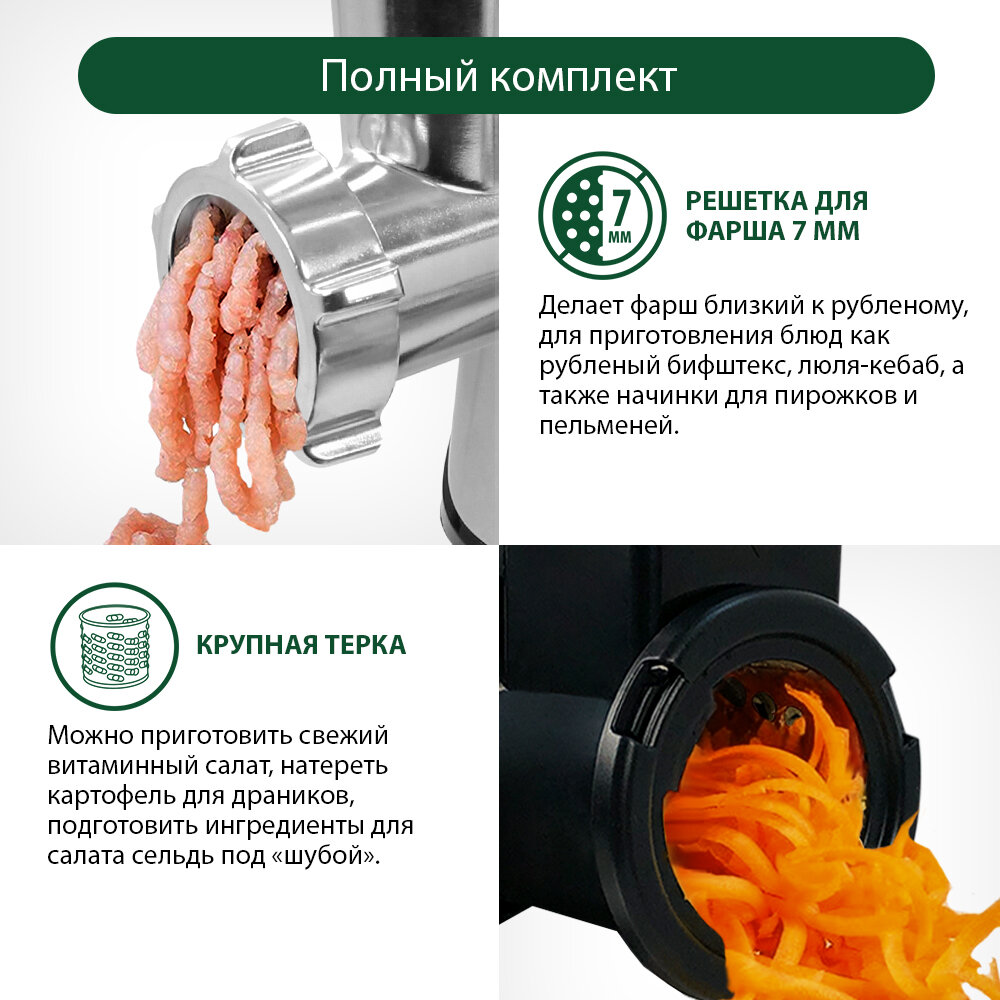 Полный комплект

7 мм

РЕШЕТКА ДЛЯ ФАРША 7 ММ

Делает фарш близкий к рубленому, для приготовления блюд как рубленый бифштекс, люля-кебаб, а также начинки для пирожков и пельменей.

КРУПНАЯ ТЕРКА

Можно приготовить свежий витаминный салат, натереть картофель для драников, подготовить ингредиенты для салата сельдь под «шубой».