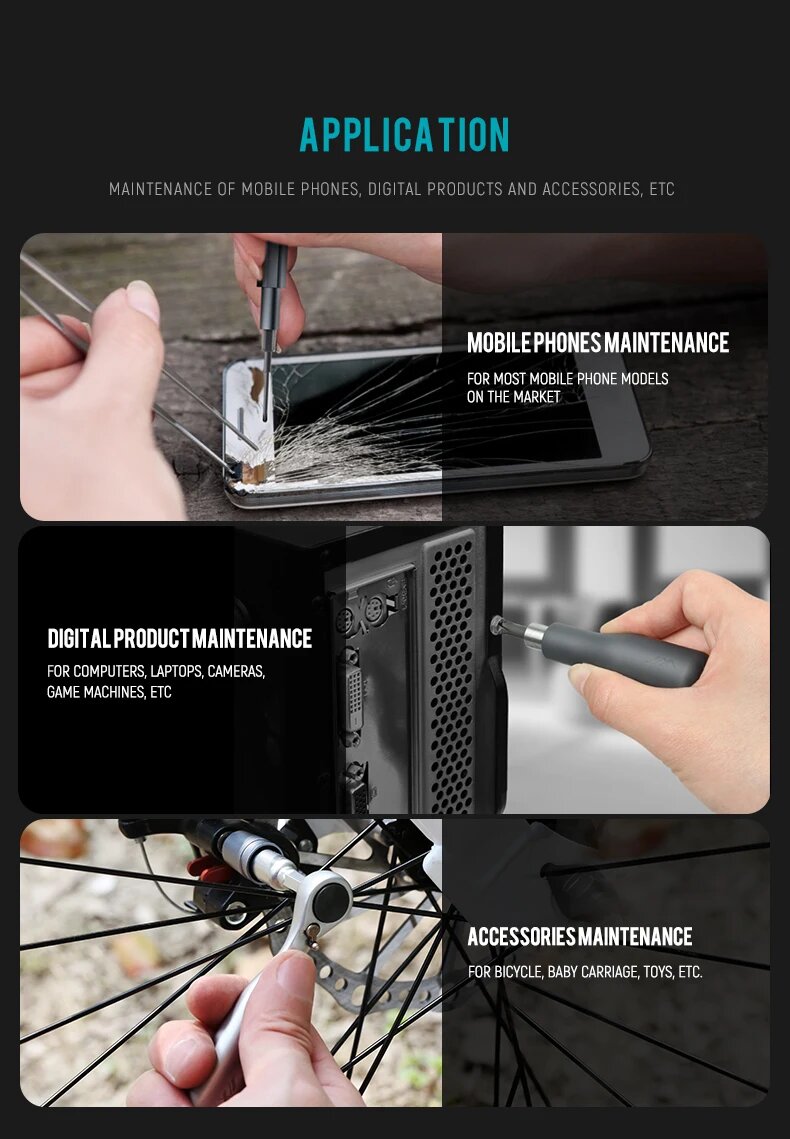 APPLICATION

MAINTENANCE OF MOBILE PHONES, DIGITAL PRODUCTS AND ACCESSORIES, ETC

MOBILE PHONES MAINTENANCE

FOR MOST MOBILE PHONE MODELS ON THE MARKET

DIGITAL PRODUCT MAINTENANCE

FOR COMPUTERS, LAPTOPS, CAMERAS, GAME MACHINES, ETC

ACCESSORIES MAINTENANCE

FOR BICYCLE, BABY CARRIAGE, TOYS, ETC.