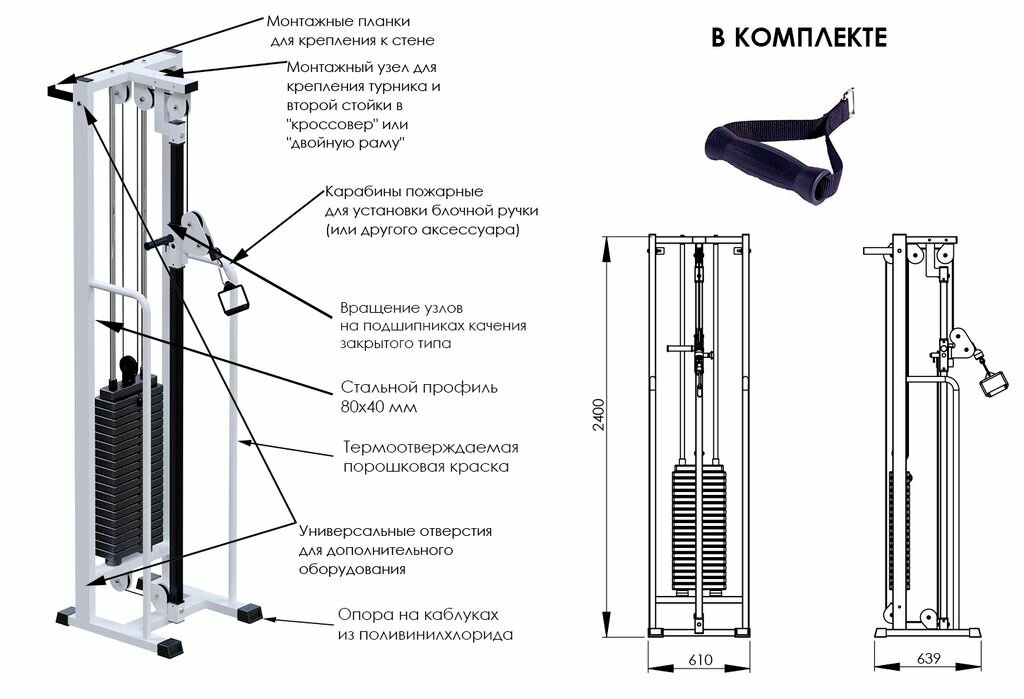 Монтажные планки для крепления к стене

Монтажный узел для крепления турника и второй стойки в "кроссовер" или "двойную раму"

Карабины пожарные для установки блочной ручки (или другого аксессуара)

Вращение узлов на подшипниках качения закрытого типа

Стальной профиль 80х40 мм

Термоотверждаемая порошковая краска

Универсальные отверстия для дополнительного оборудования

Опора на каблуках из поливинилхлорида

В КОМПЛЕКТЕ

2400

610

639