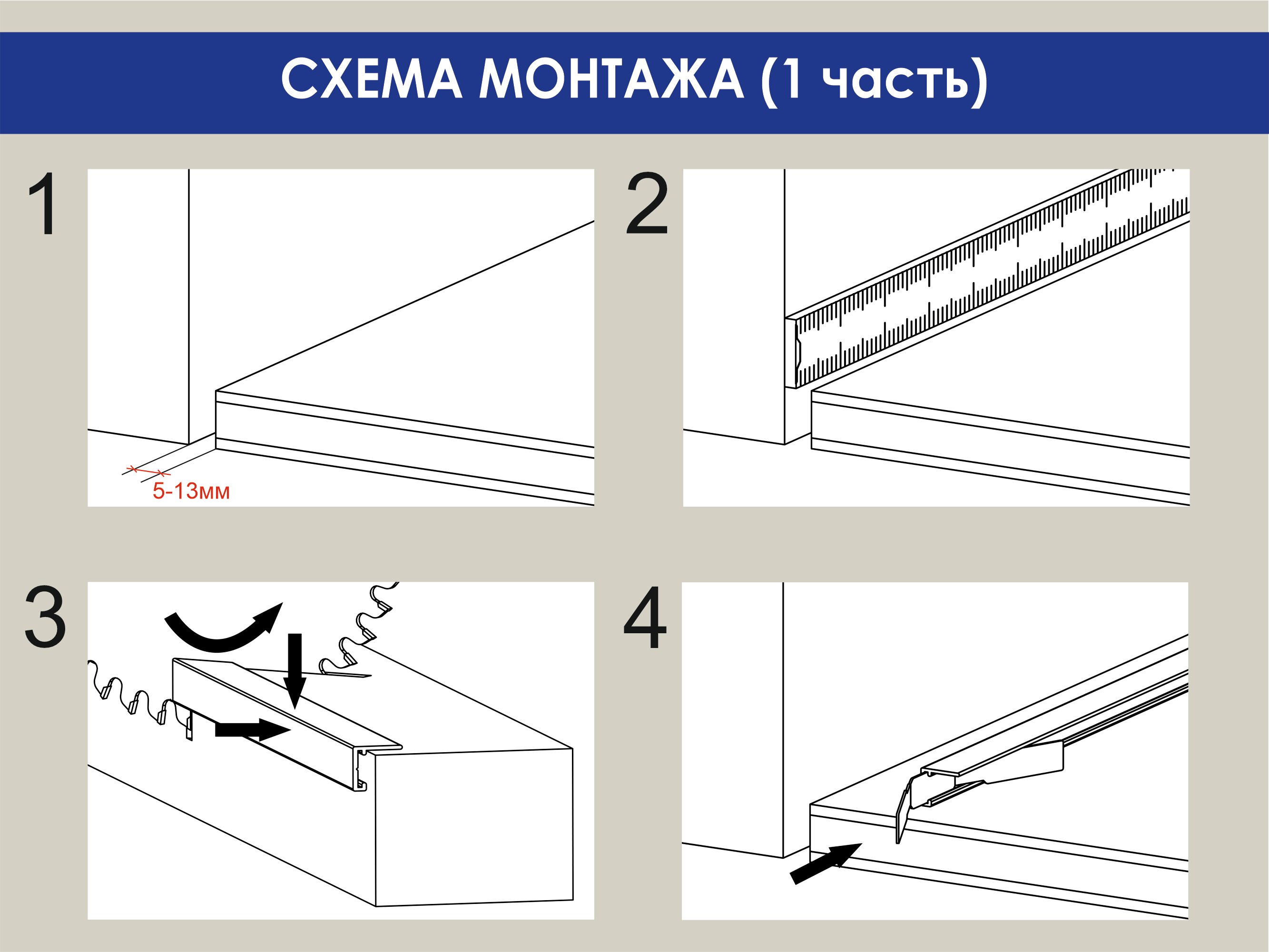 СХЕМА МОНТАЖА (1 часть)

1

5-13мм

2

3

4