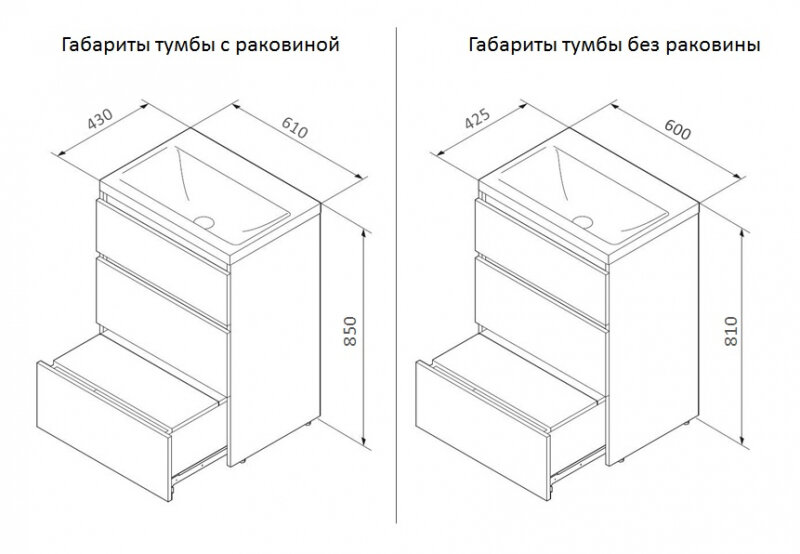 Габариты тумбы с раковиной

430

610

850

Габариты тумбы без раковины

425

600

810