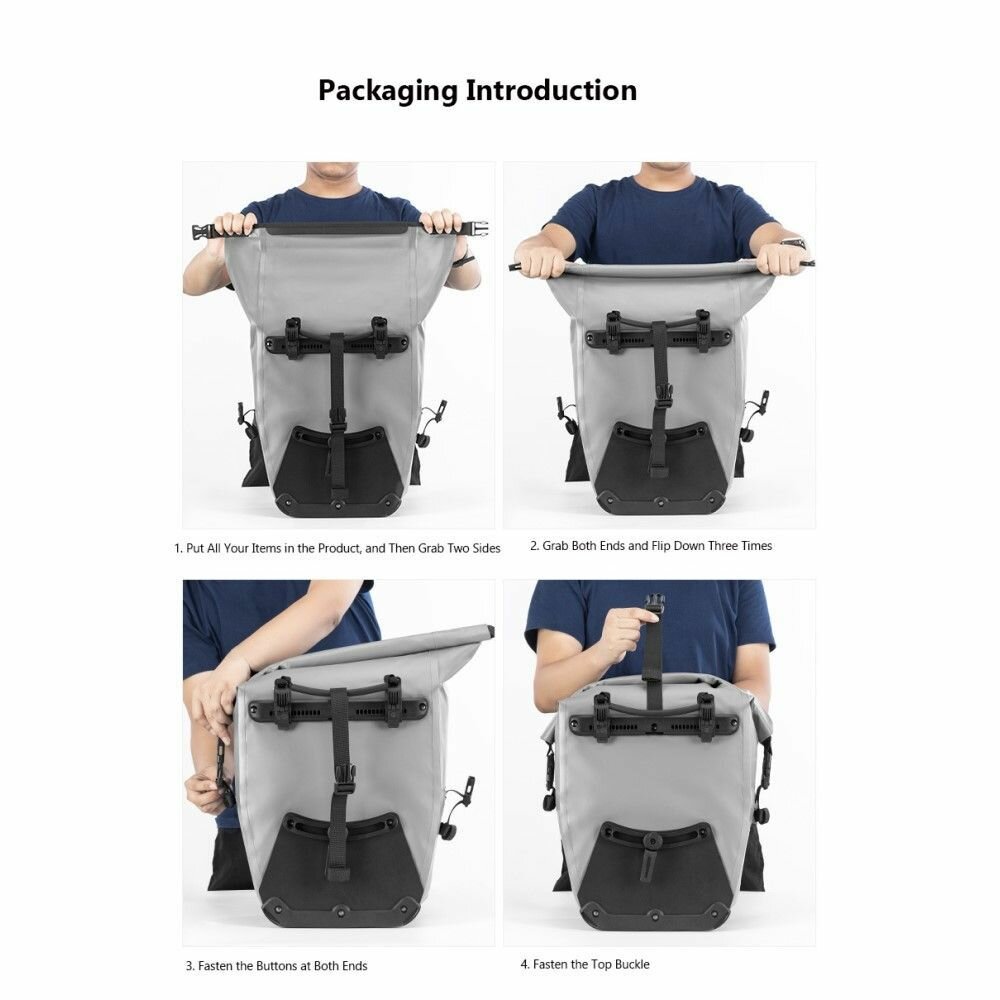 Packaging Introduction

1. Put All Your Items in the Product, and Then Grab Two Sides

2. Grab Both Ends and Flip Down Three Times

3. Fasten the Buttons at Both Ends

4. Fasten the Top Buckle