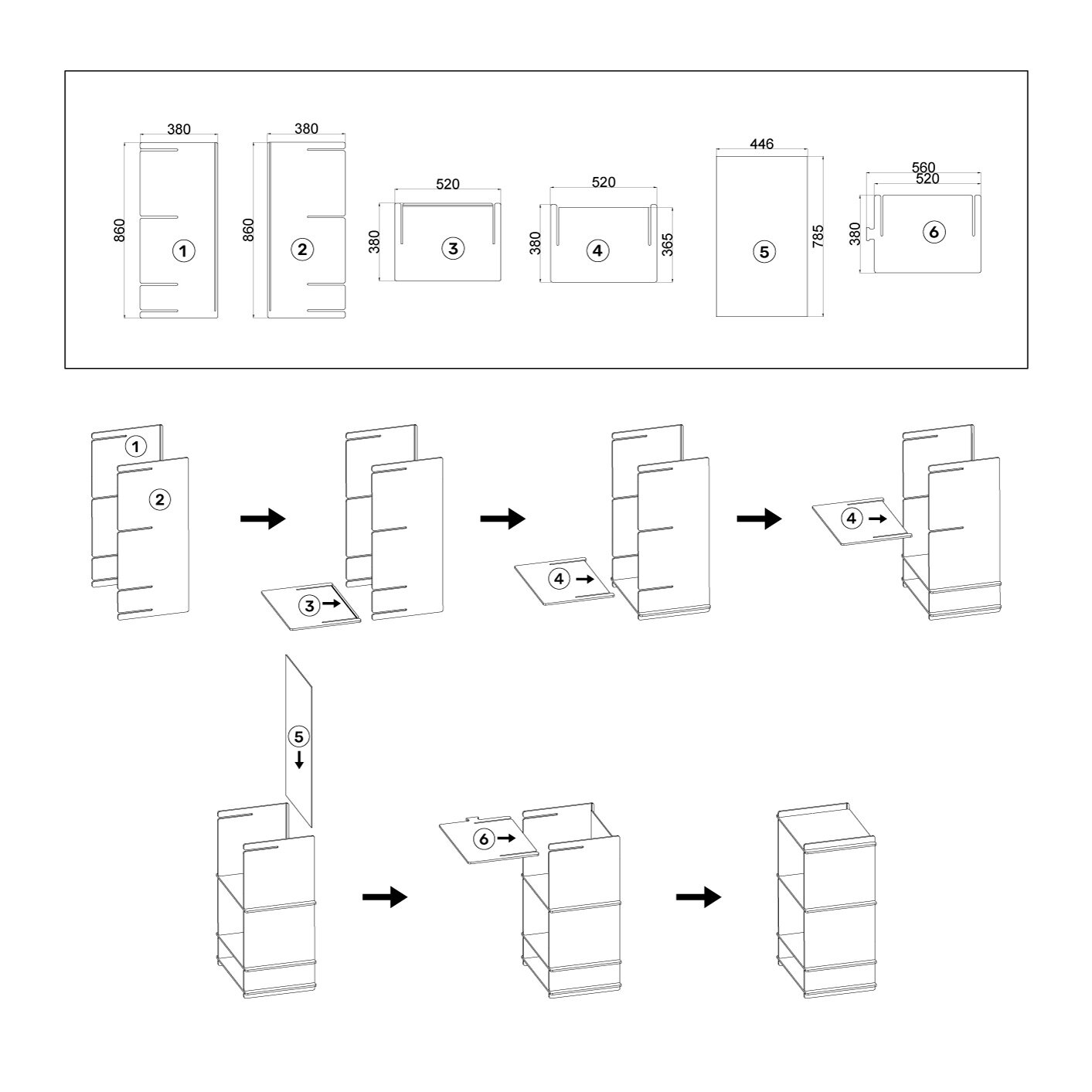 380
860
1

380
860
2

520
380
3

520
380
4
365

446
5
785

560
520
380
6

1
2

3

4

4

5

6