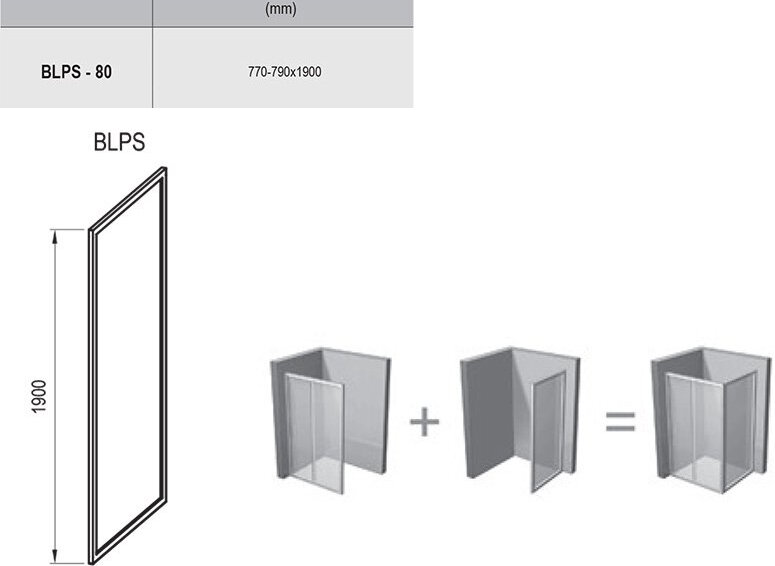 | | (mm) |
|---|---|
| BLPS - 80 | 770-790x1900 |

BLPS

1900

+ =