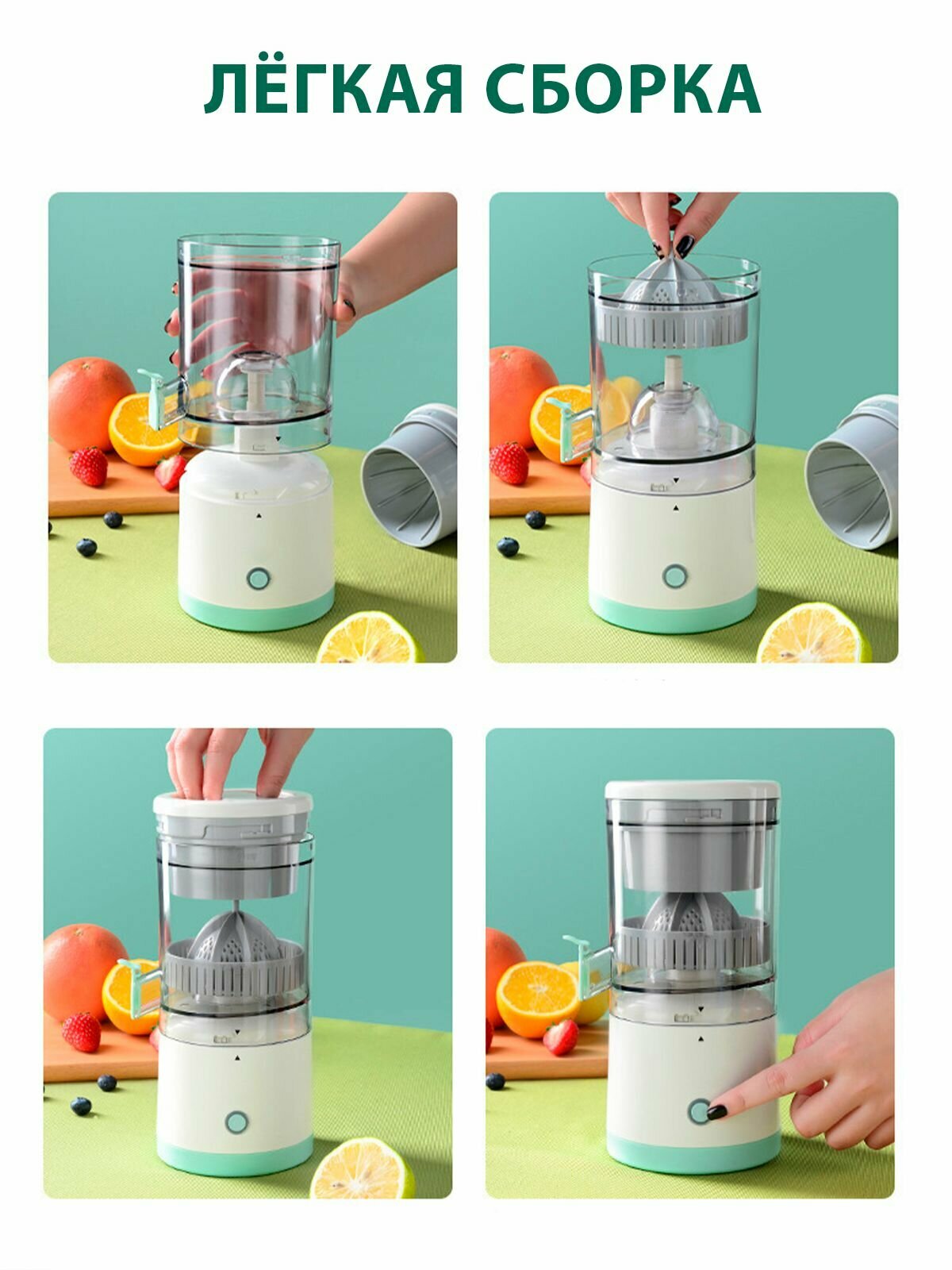 ЛЁГКАЯ СБОРКА