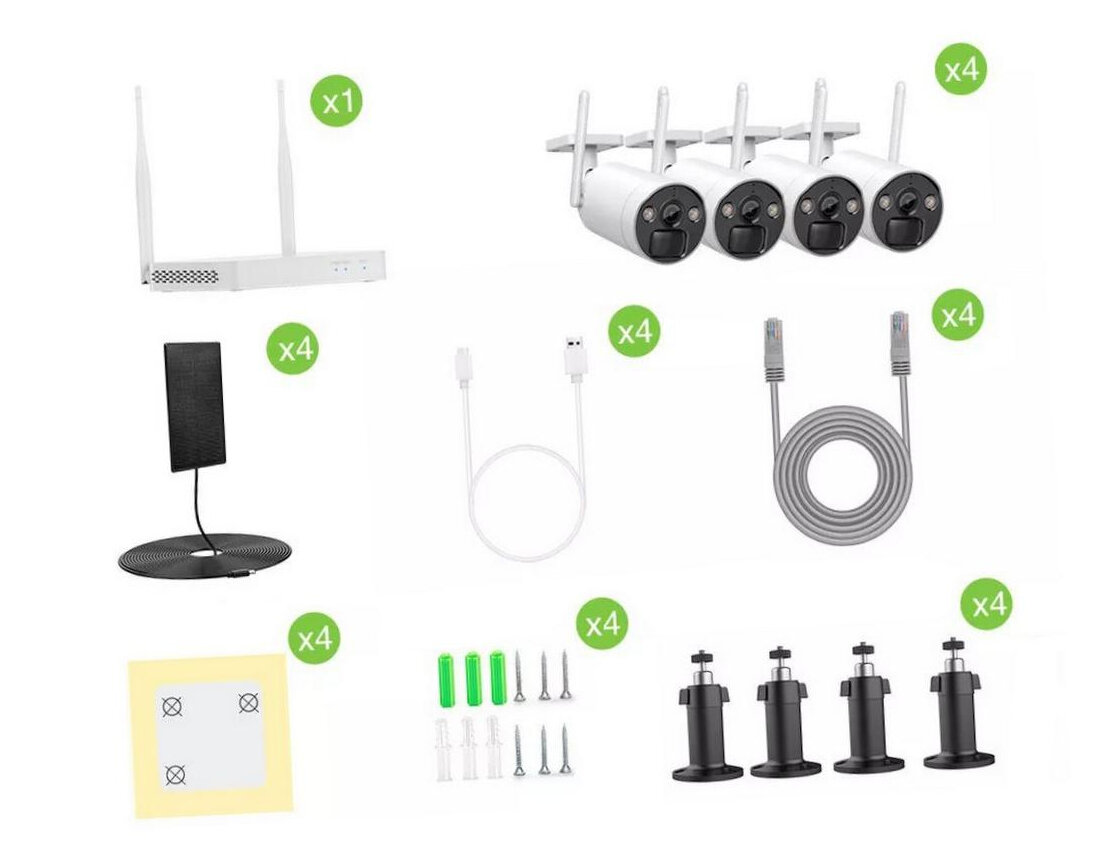 x1

x4

x4

x4

x4

x4

x4

x4