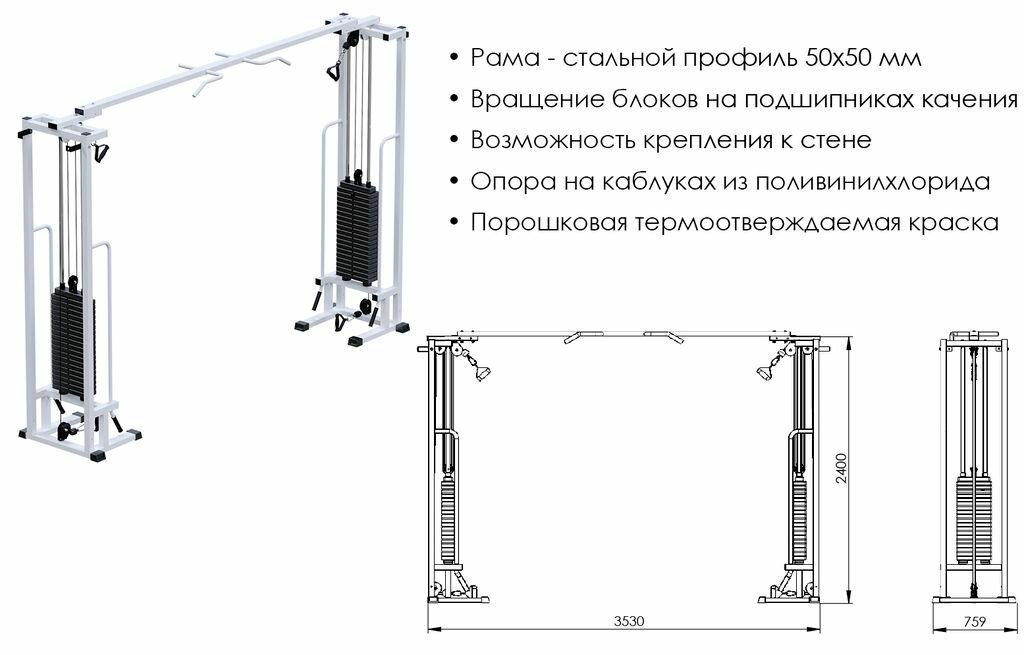 • Рама - стальной профиль 50х50 мм
• Вращение блоков на подшипниках качения
• Возможность крепления к стене
• Опора на каблуках из поливинилхлорида
• Порошковая термоотверждаемая краска

2400
3530
759