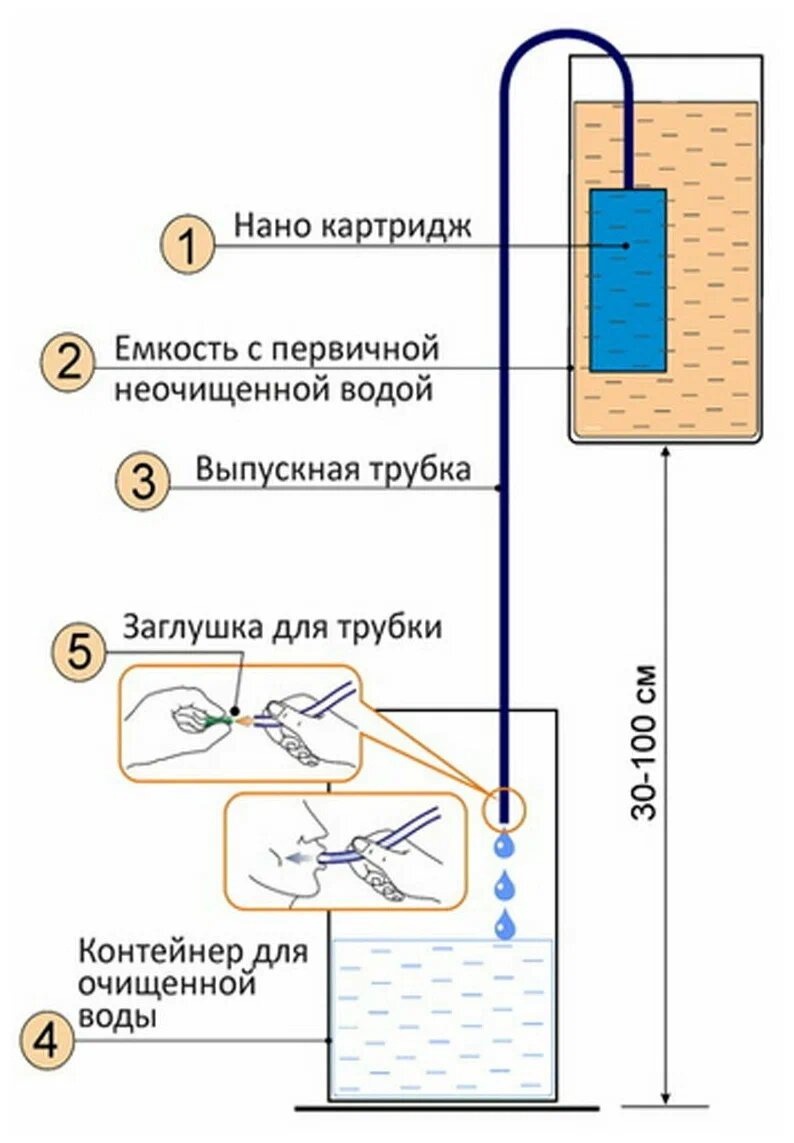 1 Нано картридж

2 Емкость с первичной неочищенной водой

3 Выпускная трубка

5 Заглушка для трубки

30-100 см

Контейнер для очищенной воды

4