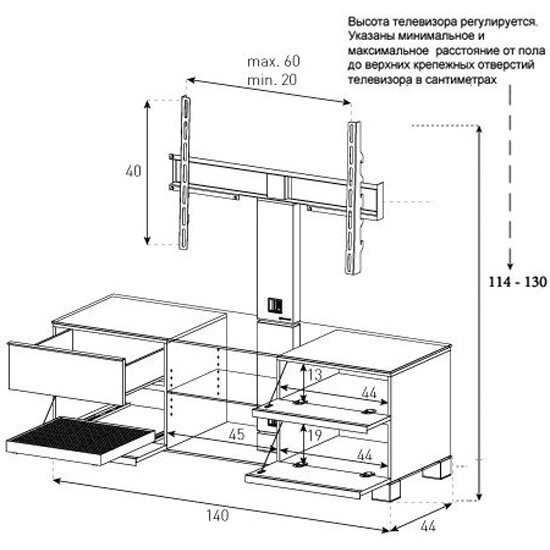 Высота телевизора регулируется. Указаны минимальное и максимальное расстояние от пола до верхних крепежных отверстий телевизора в сантиметрах

max. 60
min. 20

40

114 - 130

13

44

45

19

44

140

44