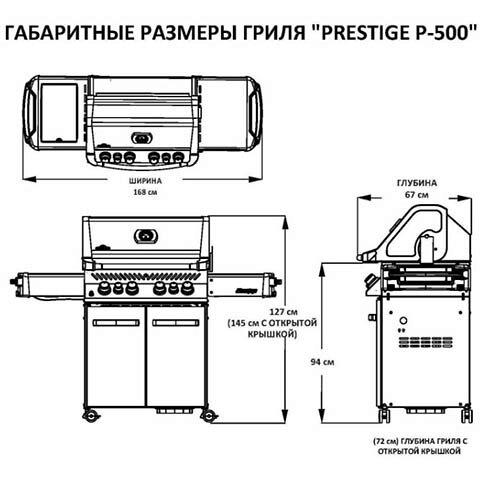 ГАБАРИТНЫЕ РАЗМЕРЫ ГРИЛЯ "PRESTIGE P-500"

ШИРИНА
168 см

ГЛУБИНА
67 см

127 см
(145 см С ОТКРЫТОЙ КРЫШКОЙ)

94 см

(72 см) ГЛУБИНА ГРИЛЯ С ОТКРЫТОЙ КРЫШКОЙ