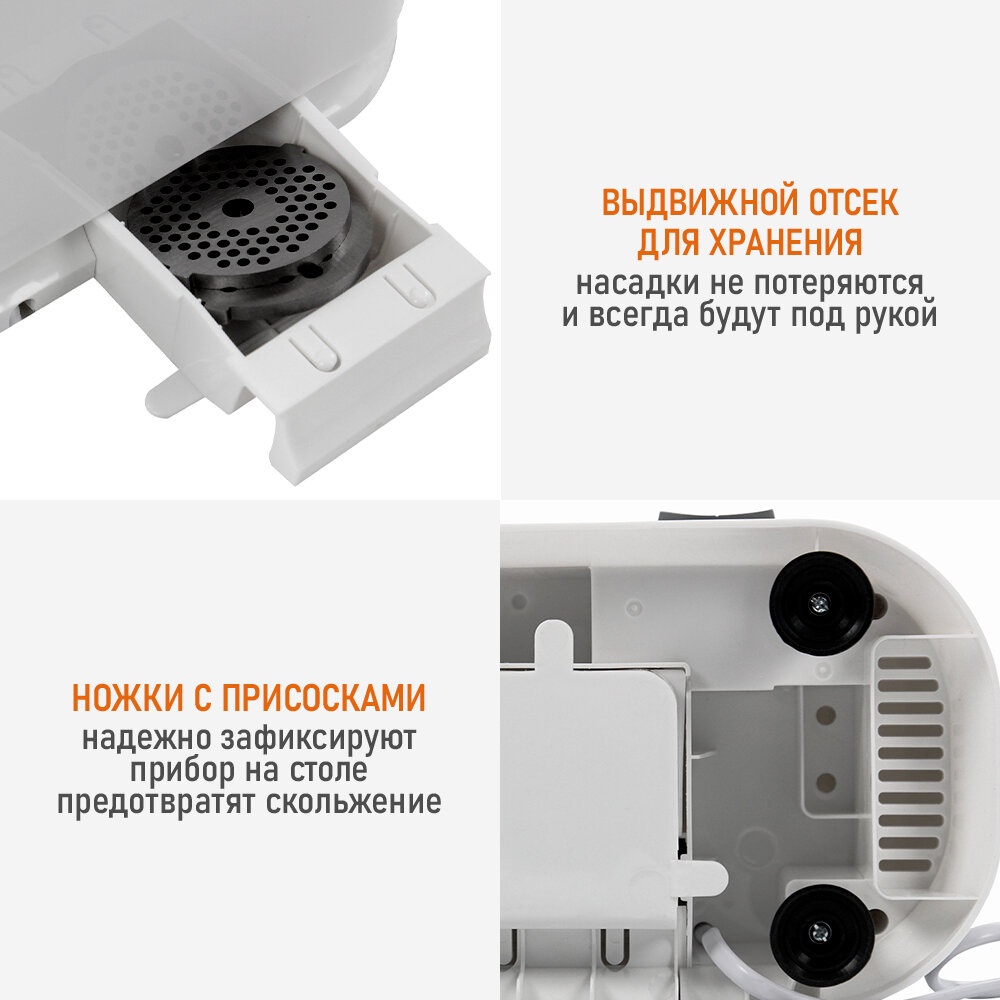 ВЫДВИЖНОЙ ОТСЕК ДЛЯ ХРАНЕНИЯ
насадки не потеряются и всегда будут под рукой

НОЖКИ С ПРИСОСКАМИ
надежно зафиксируют прибор на столе предотвратят скольжение