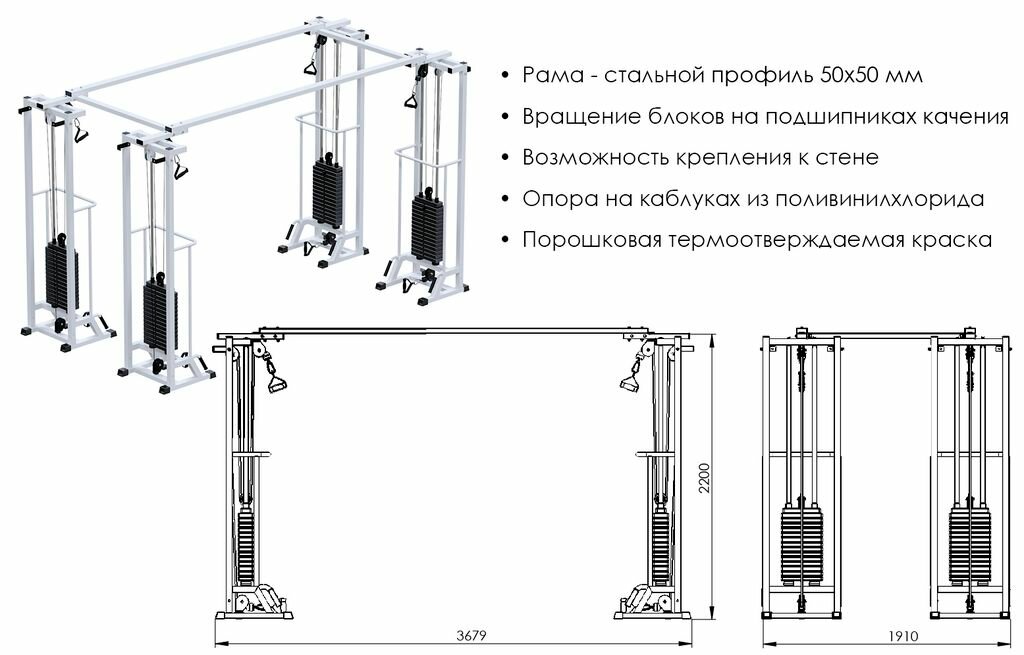 • Рама - стальной профиль 50х50 мм
• Вращение блоков на подшипниках качения
• Возможность крепления к стене
• Опора на каблуках из поливинилхлорида
• Порошковая термоотверждаемая краска

2200

3679

1910