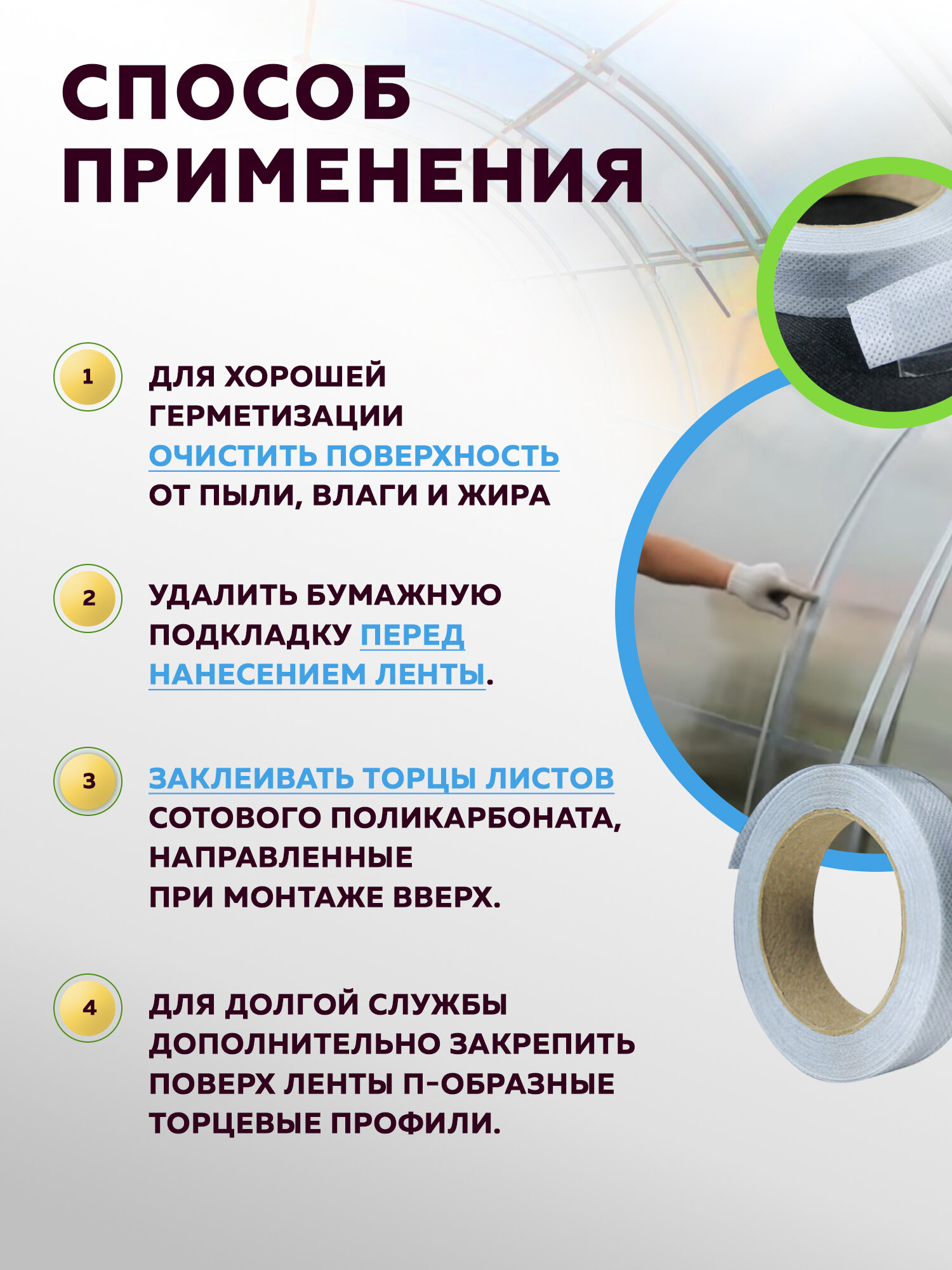 СПОСОБ ПРИМЕНЕНИЯ

1

ДЛЯ ХОРОШЕЙ ГЕРМЕТИЗАЦИИ ОЧИСТИТЬ ПОВЕРХНОСТЬ ОТ ПЫЛИ, ВЛАГИ И ЖИРА

2

УДАЛИТЬ БУМАЖНУЮ ПОДКЛАДКУ ПЕРЕД НАНЕСЕНИЕМ ЛЕНТЫ.

3

ЗАКЛЕИВАТЬ ТОРЦЫ ЛИСТОВ СОТОВОГО ПОЛИКАРБОНАТА, НАПРАВЛЕННЫЕ ПРИ МОНТАЖЕ ВВЕРХ.

4

ДЛЯ ДОЛГОЙ СЛУЖБЫ ДОПОЛНИТЕЛЬНО ЗАКРЕПИТЬ ПОВЕРХ ЛЕНТЫ П-ОБРАЗНЫЕ ТОРЦЕВЫЕ ПРОФИЛИ.