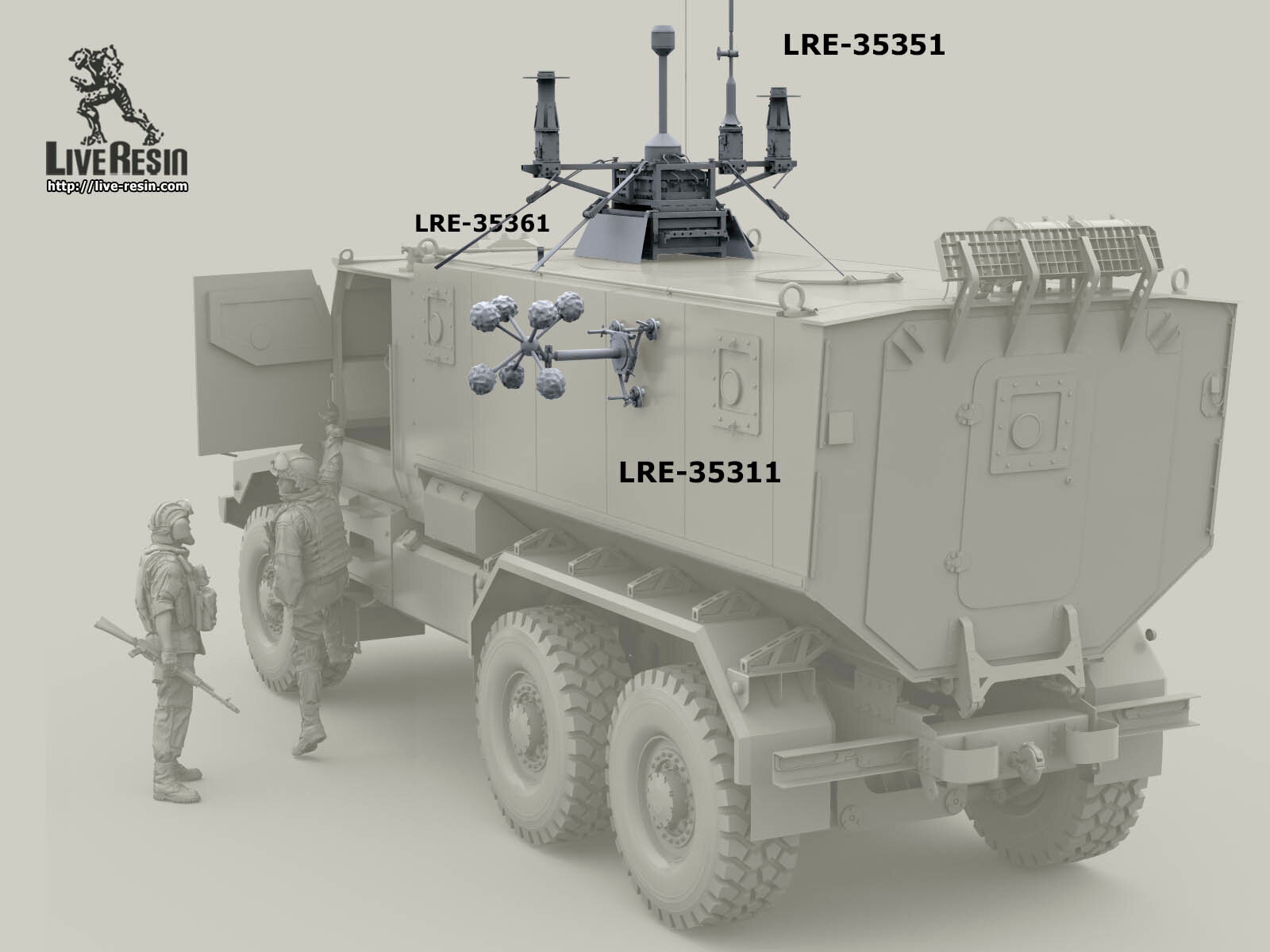 LIVE RESIN
http://live-resin.com

LRE-35351

LRE-35361

LRE-35311