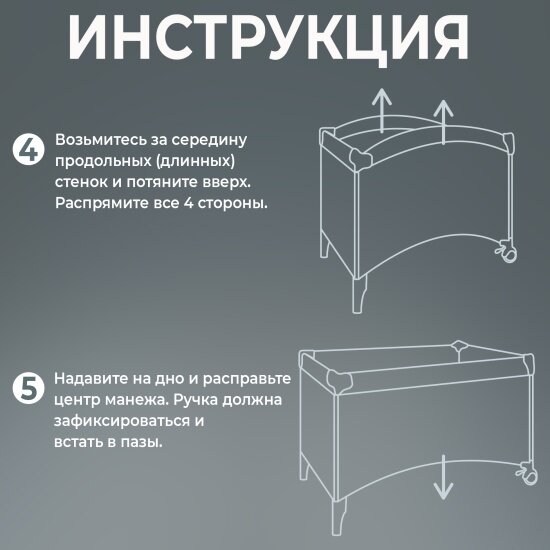 ИНСТРУКЦИЯ

4 Возьмитесь за середину продольных (длинных) стенок и потяните вверх. Распрямите все 4 стороны.

5 Надавите на дно и расправьте центр манежа. Ручка должна зафиксироваться и встать в пазы.