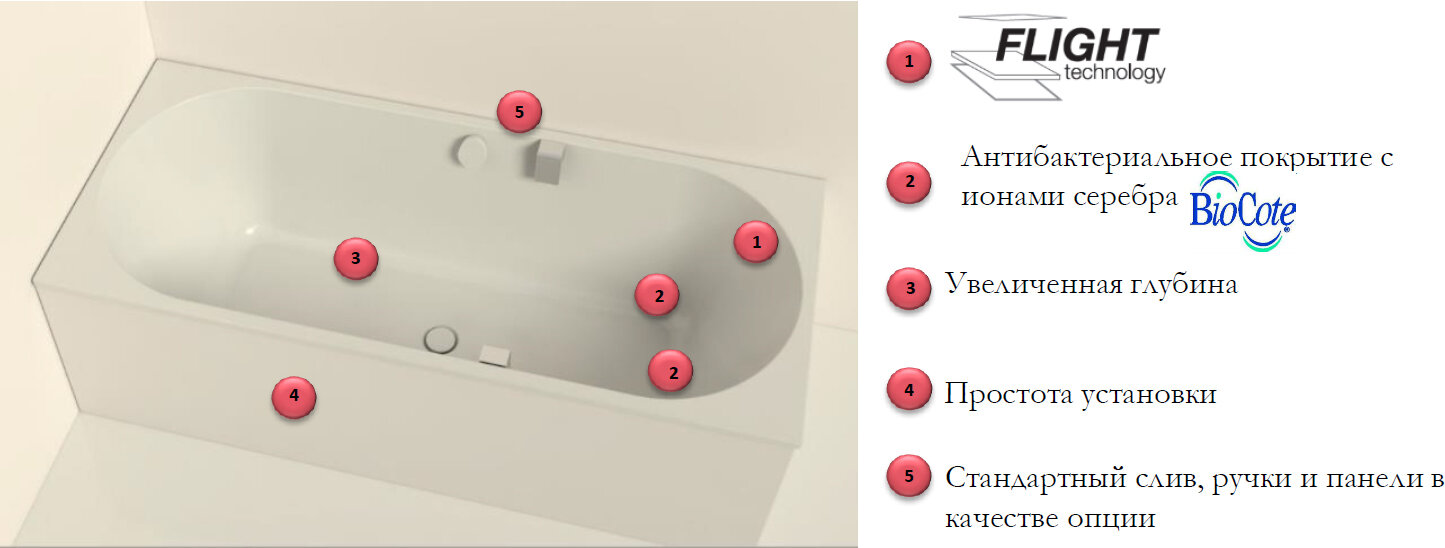 5

3

1

2

2

4

1 FLIGHT technology

2 Антибактериальное покрытие с ионами серебра BioCote

3 Увеличенная глубина

4 Простота установки

5 Стандартный слив, ручки и панели в качестве опции