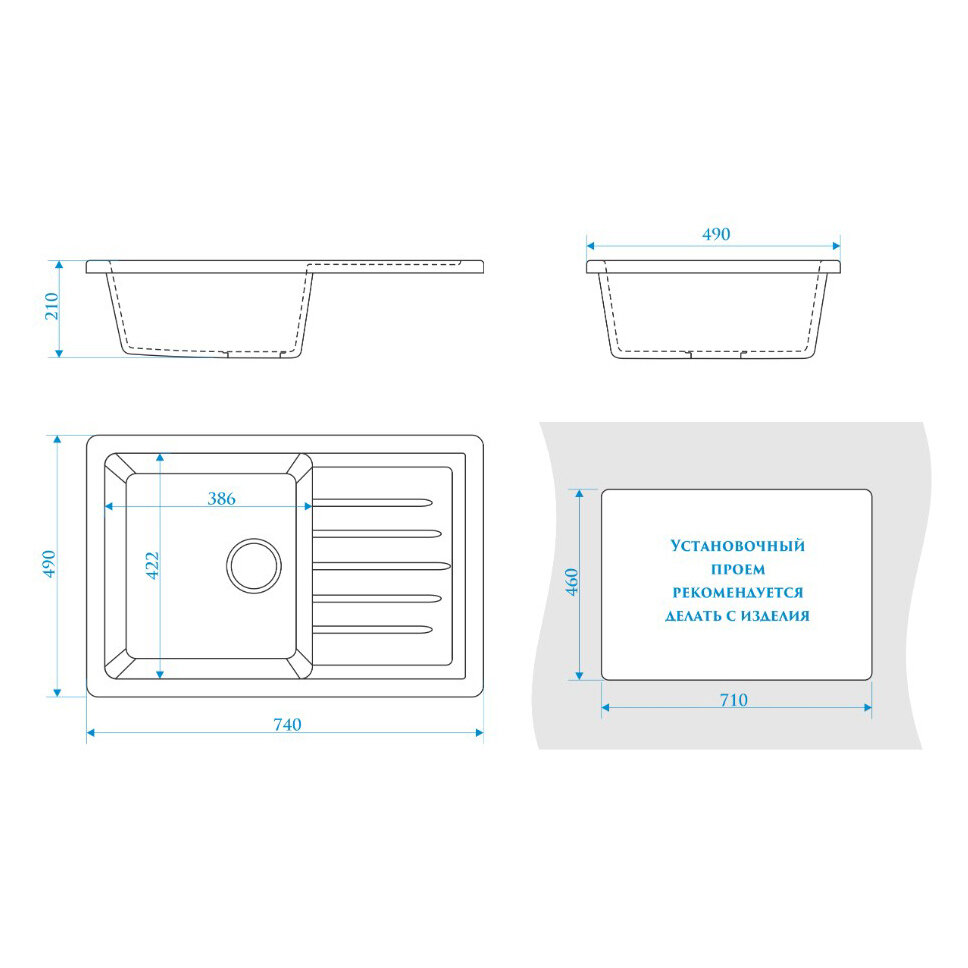 210

490

490

386

422

740

460

Установочный проем рекомендуется делать с изделия

710