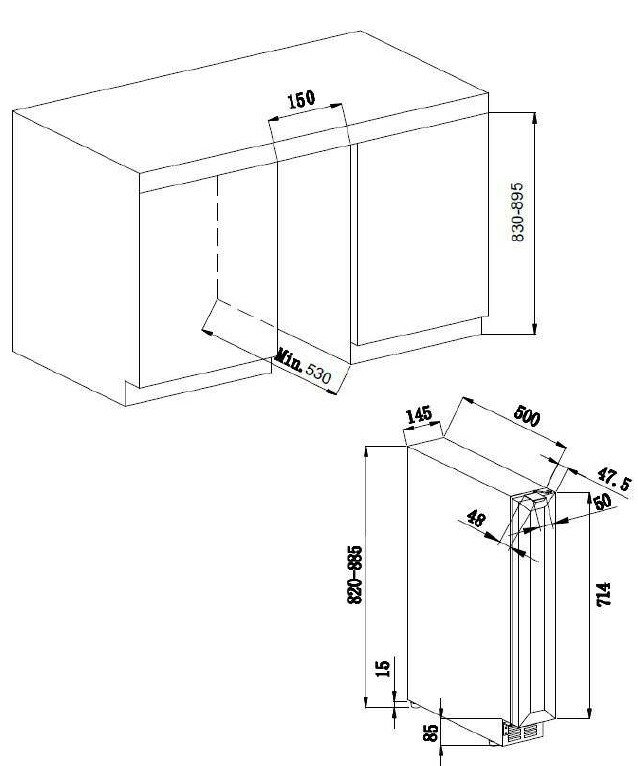 150
830-895
Min. 530
145
500
47.5
50
48
820-885
714
15
85