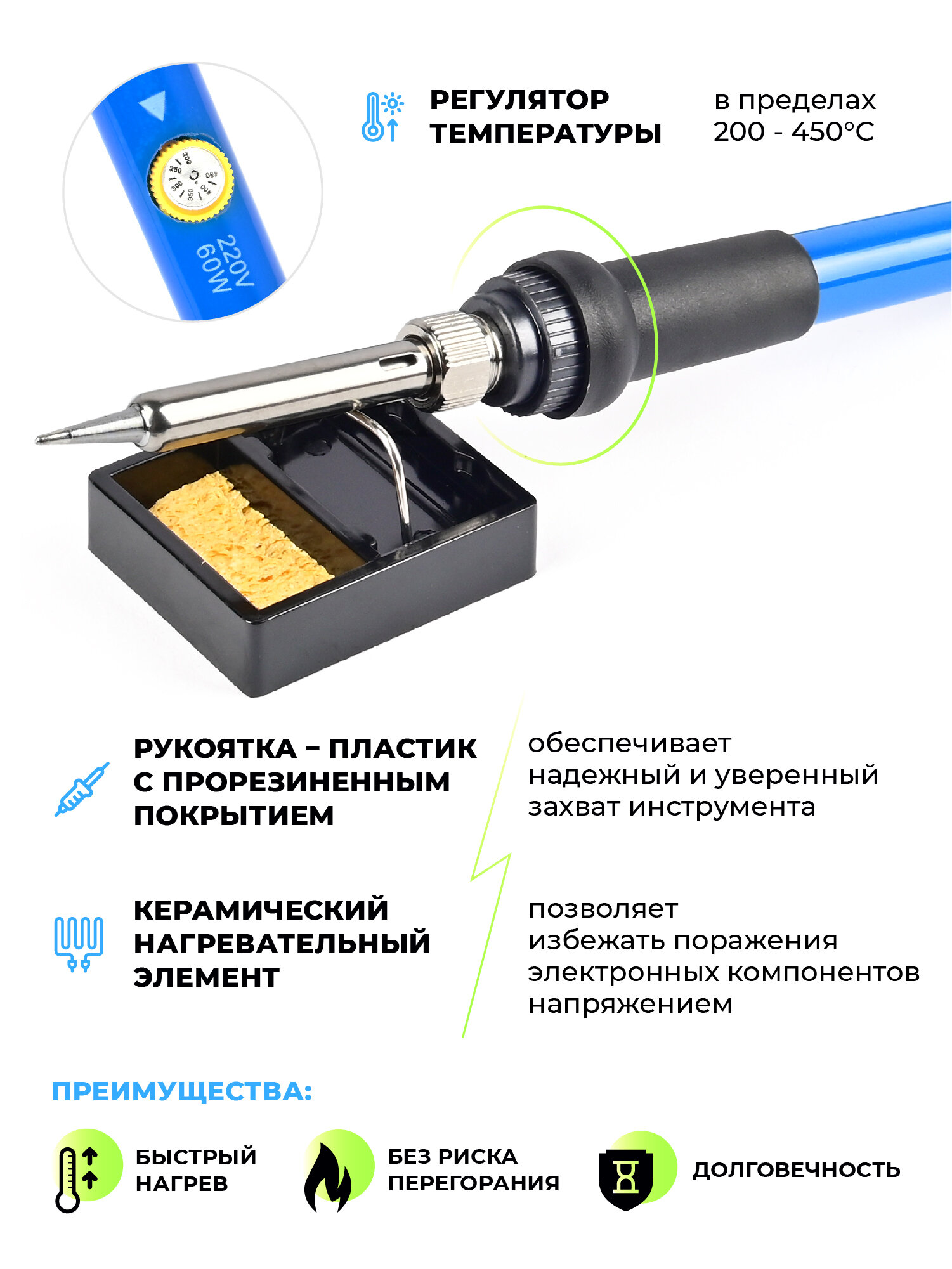 200
250
300
350
400
450

220V
60W

РЕГУЛЯТОР ТЕМПЕРАТУРЫ

в пределах 200 - 450°C

РУКОЯТКА – ПЛАСТИК С ПРОРЕЗИНЕННЫМ ПОКРЫТИЕМ

обеспечивает надежный и уверенный захват инструмента

КЕРАМИЧЕСКИЙ НАГРЕВАТЕЛЬНЫЙ ЭЛЕМЕНТ

позволяет избежать поражения электронных компонентов напряжением

ПРЕИМУЩЕСТВА:

БЫСТРЫЙ НАГРЕВ

БЕЗ РИСКА ПЕРЕГОРАНИЯ

ДОЛГОВЕЧНОСТЬ