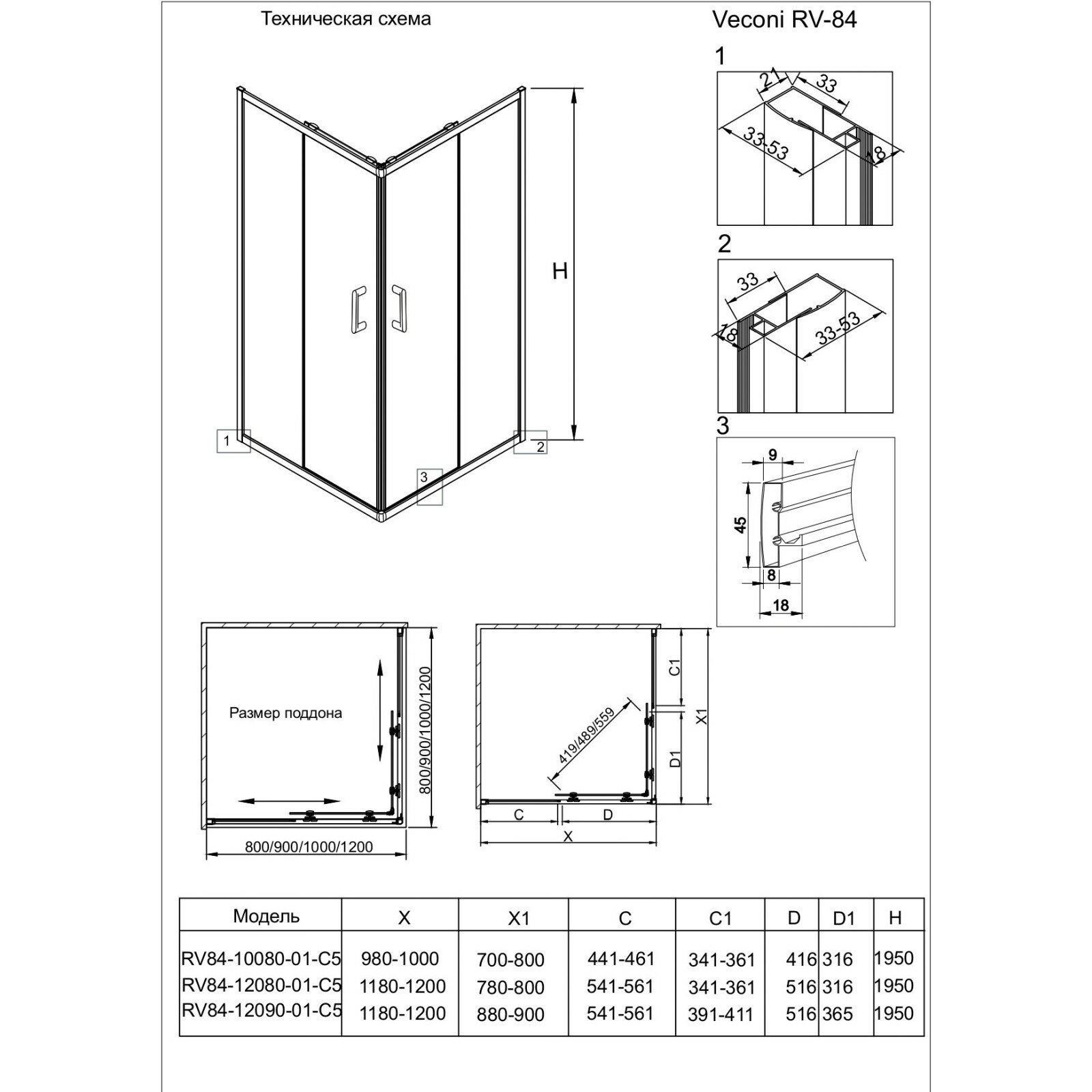 Техническая схема

Veconi RV-84

H

1

2

3

1

21

33

33-53

18

2

33

18

33-53

3

9

45

8

18

Размер поддона

800/900/1000/1200

800/900/1000/1200

419/489/559

C1

D1

X1

C

D

X

| Модель | X | X1 | C | C1 | D | D1 | H |
|---|---|---|---|---|---|---|---|
| RV84-10080-01-C5 | 980-1000 | 700-800 | 441-461 | 341-361 | 416 | 316 | 1950 |
| RV84-12080-01-C5 | 1180-1200 | 780-800 | 541-561 | 341-361 | 516 | 316 | 1950 |
| RV84-12090-01-C5 | 1180-1200 | 880-900 | 541-561 | 391-411 | 516 | 365 | 1950 |