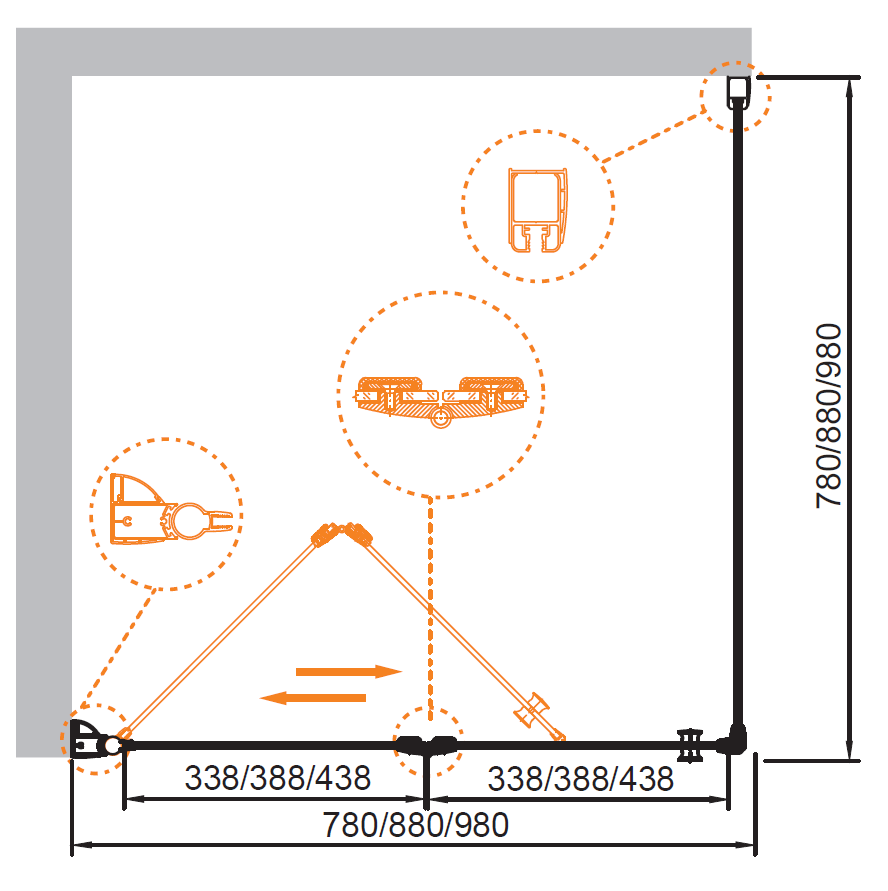 780/880/980

338/388/438

338/388/438

780/880/980