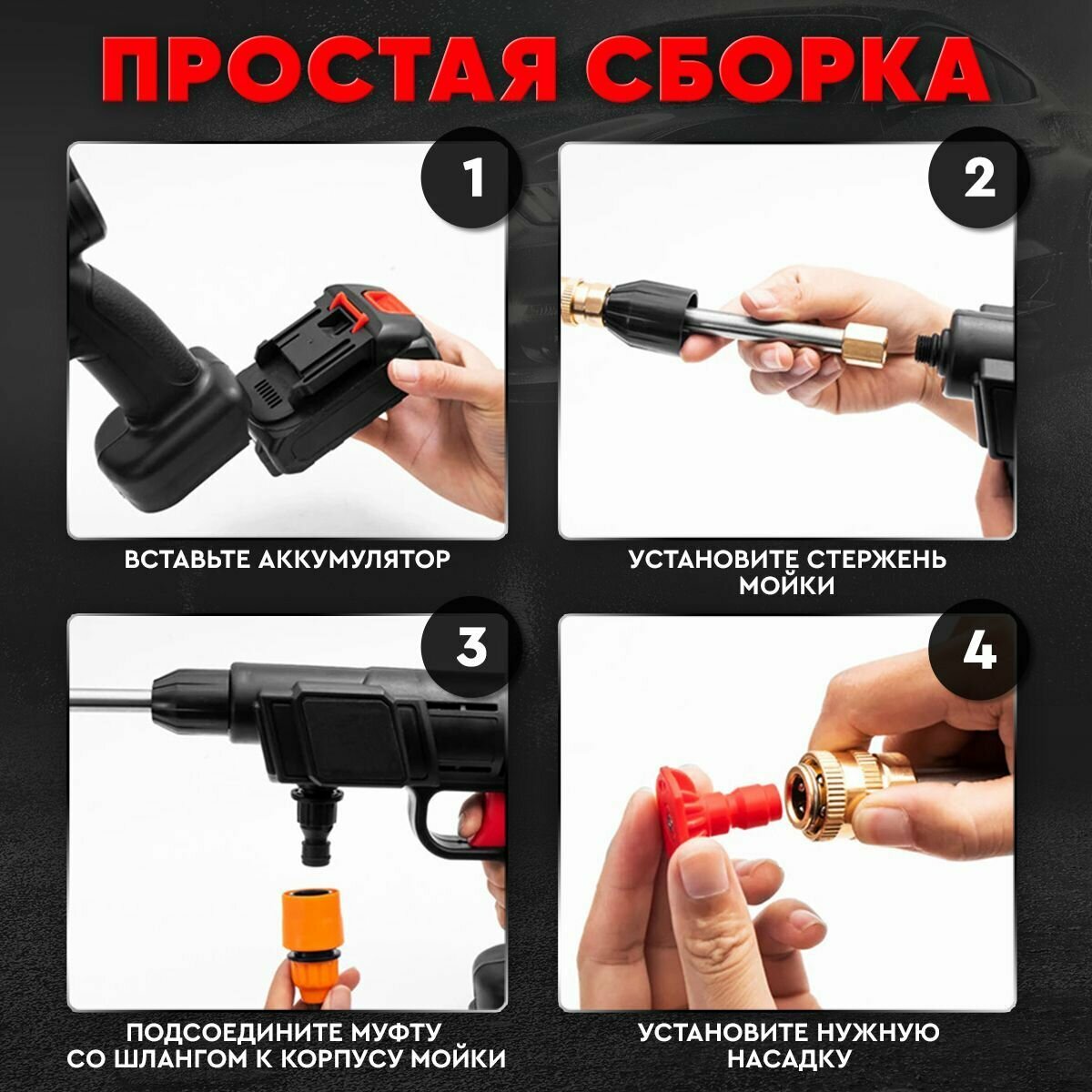 ПРОСТАЯ СБОРКА

1

ВСТАВЬТЕ АККУМУЛЯТОР

2

УСТАНОВИТЕ СТЕРЖЕНЬ МОЙКИ

3

ПОДСОЕДИНИТЕ МУФТУ СО ШЛАНГОМ К КОРПУСУ МОЙКИ

4

УСТАНОВИТЕ НУЖНУЮ НАСАДКУ