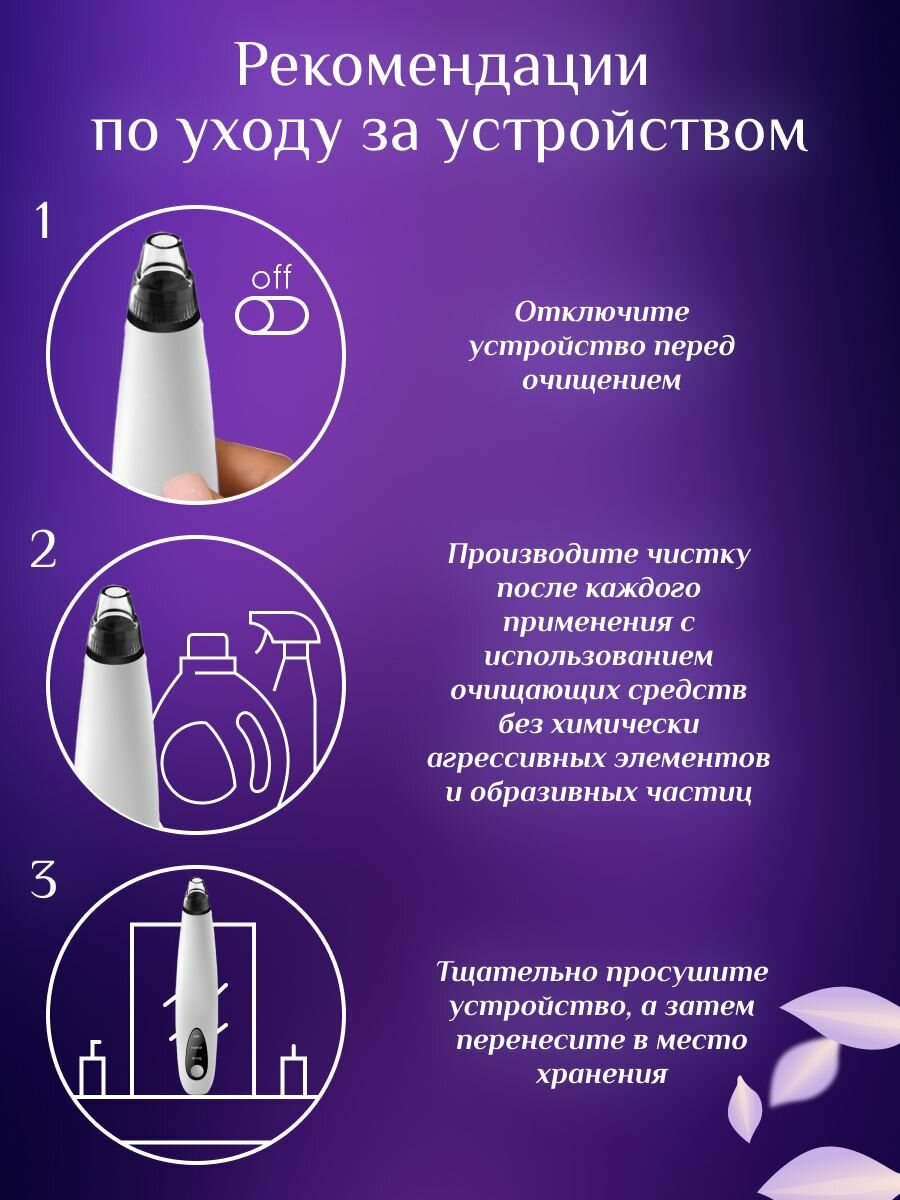 Рекомендации по уходу за устройством

1

off

Отключите устройство перед очищением

2

Производите чистку после каждого применения с использованием очищающих средств без химически агрессивных элементов и образивных частиц

3

Тщательно просушите устройство, а затем перенесите в место хранения