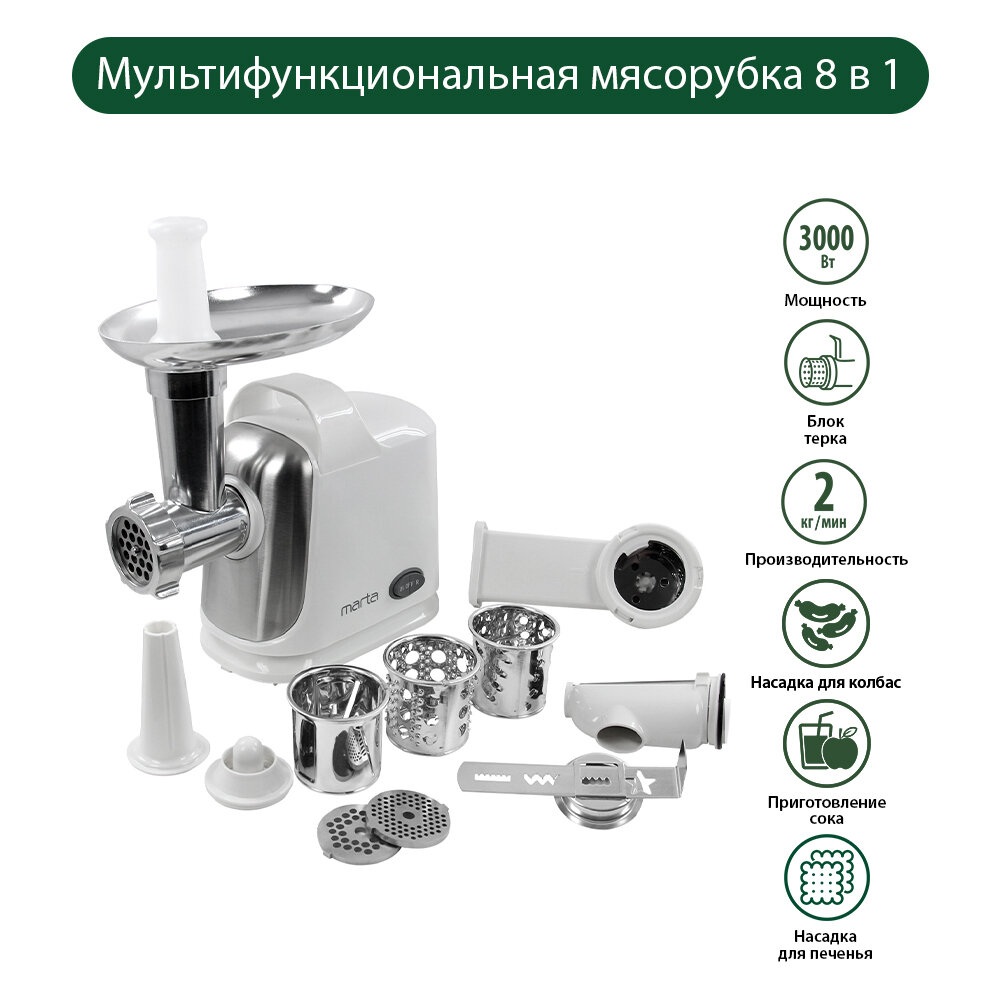 Мультифункциональная мясорубка 8 в 1

marta

3000 Вт

Мощность

Блок терка

2 кг/мин

Производительность

Насадка для колбас

Приготовление сока

Насадка для печенья