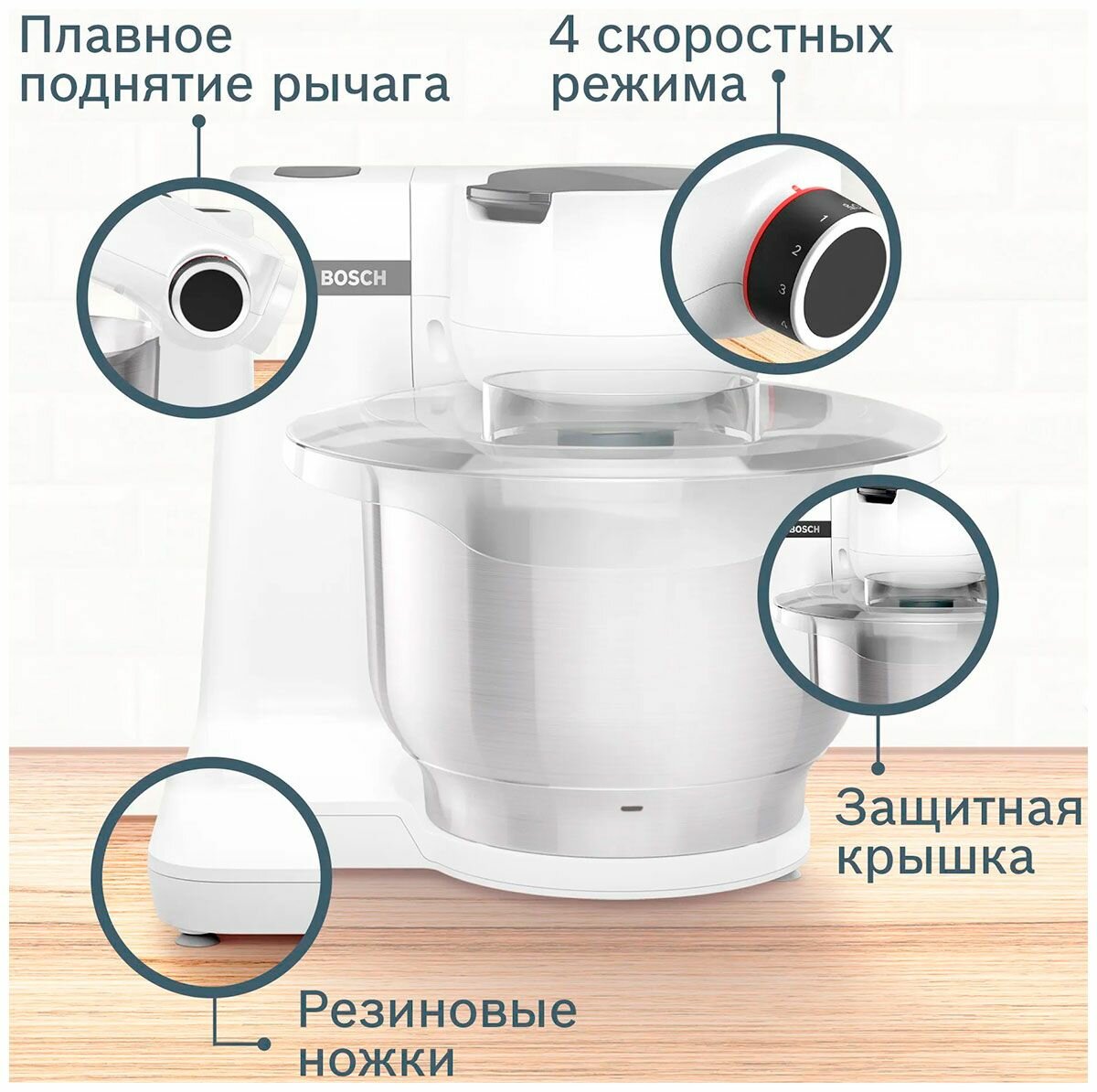 Плавное поднятие рычага

4 скоростных режима

BOSCH

1
2
3

BOSCH

Защитная крышка

Резиновые ножки