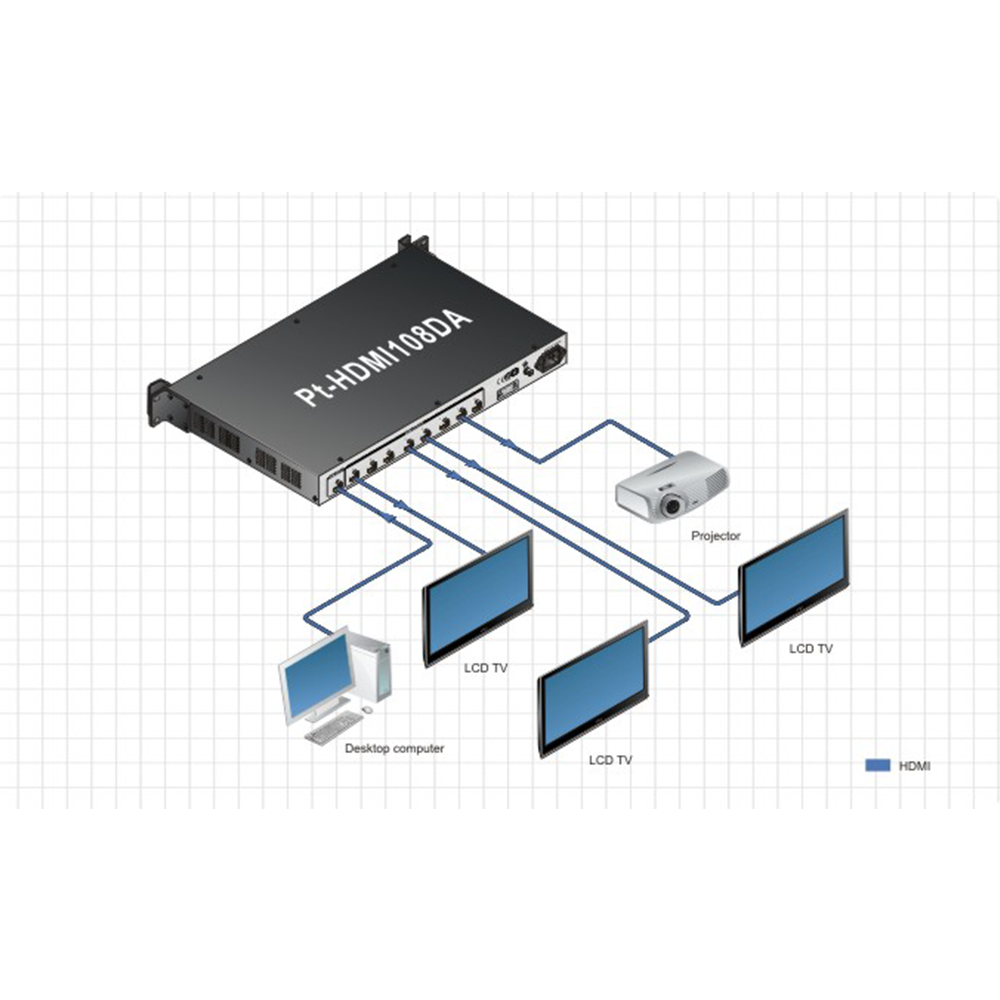 Pt-HDMI108DA

Projector

LCD TV

LCD TV

LCD TV

Desktop computer

HDMI