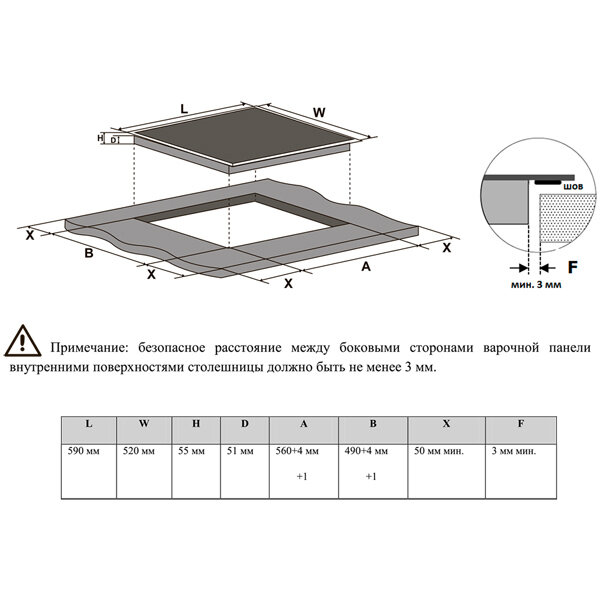 L
W
H
D
X
B
X
X
A
X

шов
F
мин. 3 мм

Примечание: безопасное расстояние между боковыми сторонами варочной панели внутренними поверхностями столешницы должно быть не менее 3 мм.

| L | W | H | D | A | B | X | F |
|---|---|---|---|---|---|---|---|
| 590 мм | 520 мм | 55 мм | 51 мм | 560+4 мм +1 | 490+4 мм +1 | 50 мм мин. | 3 мм мин. |