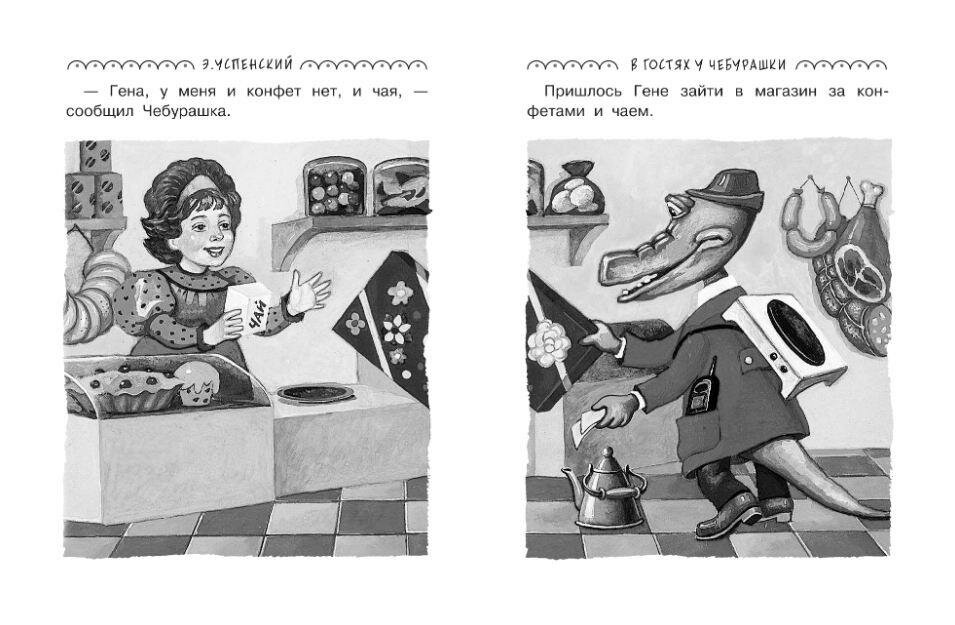 Э. УСПЕНСКИЙ

— Гена, у меня и конфет нет, и чая, — сообщил Чебурашка.

ЧАЙ

В ГОСТЯХ У ЧЕБУРАШКИ

Пришлось Гене зайти в магазин за конфетами и чаем.