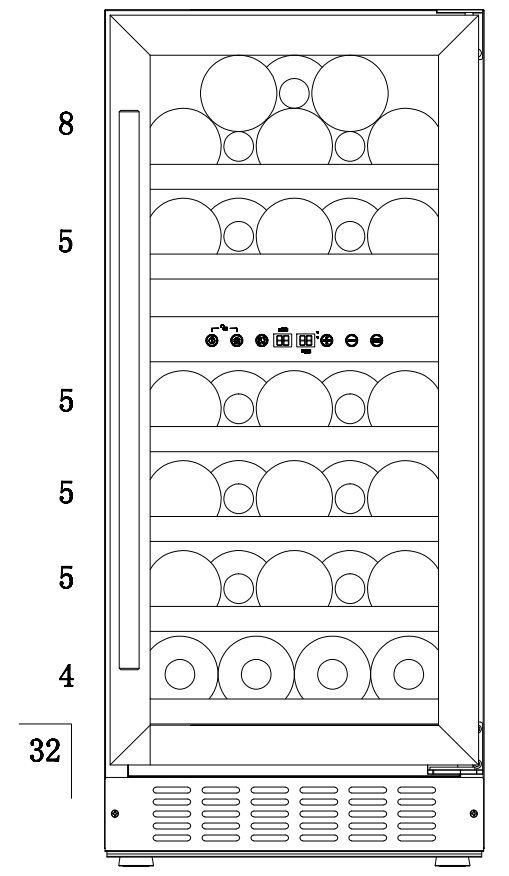 8

5

5

5

5

4

32