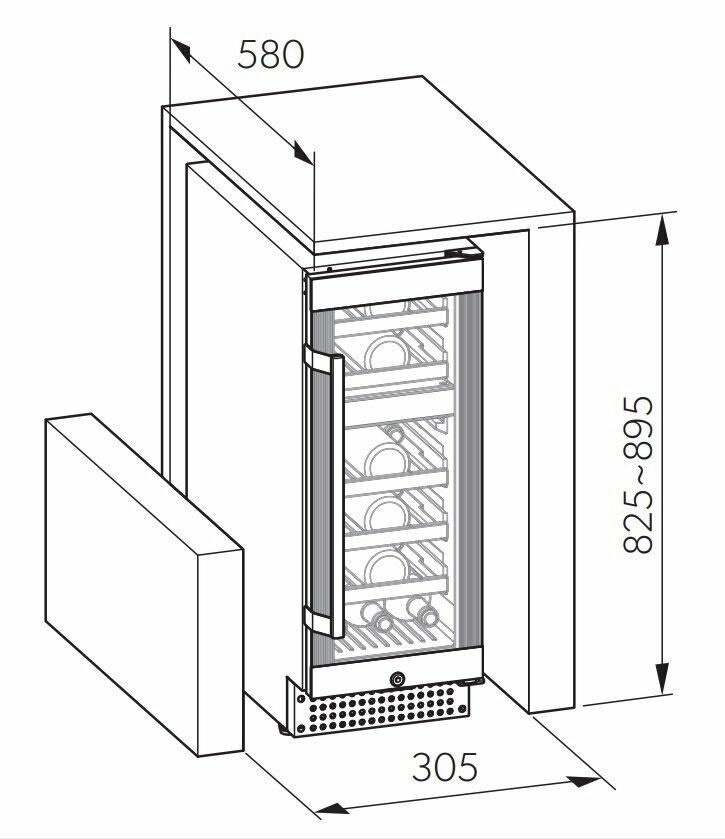 580

825~895

305