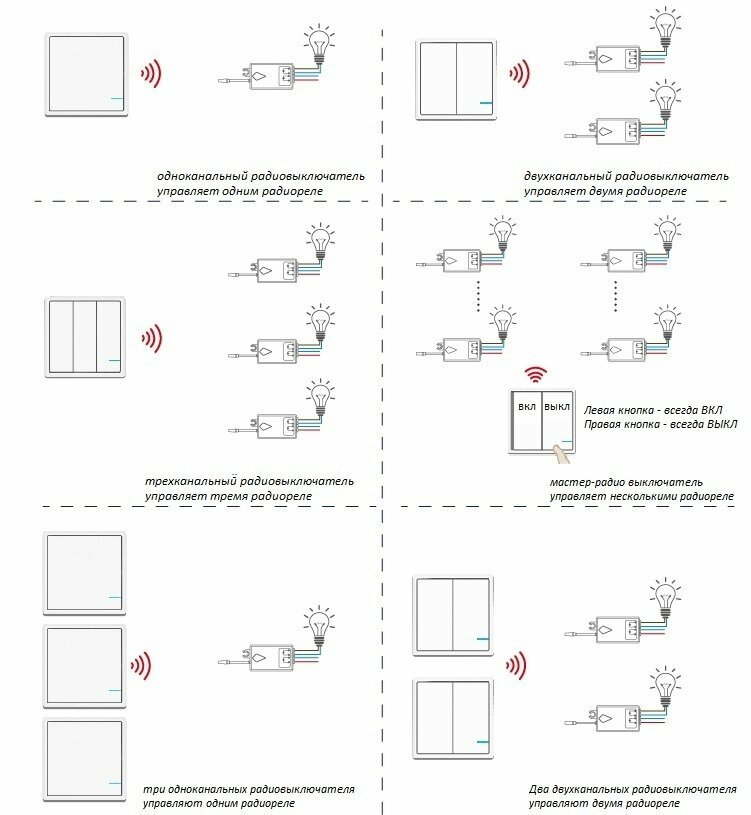 одноканальный радиовыключатель управляет одним радиореле

двухканальный радиовыключатель управляет двумя радиореле

трехканальный радиовыключатель управляет тремя радиореле

ВКЛ

ВЫКЛ

Левая кнопка - всегда ВКЛ
Правая кнопка - всегда ВЫКЛ

мастер-радио выключатель управляет несколькими радиореле

три одноканальных радиовыключателя управляют одним радиореле

Два двухканальных радиовыключателя управляют двумя радиореле