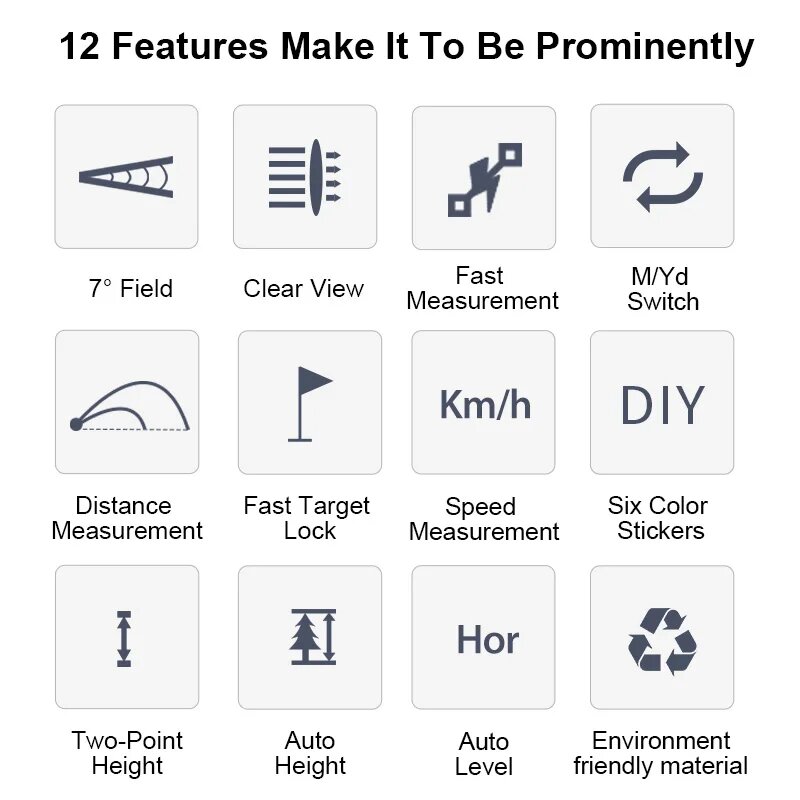 12 Features Make It To Be Prominently

7° Field

Clear View

Fast Measurement

M/Yd Switch

Distance Measurement

Fast Target Lock

Km/h

Speed Measurement

DIY

Six Color Stickers

Two-Point Height

Auto Height

Hor

Auto Level

Environment friendly material