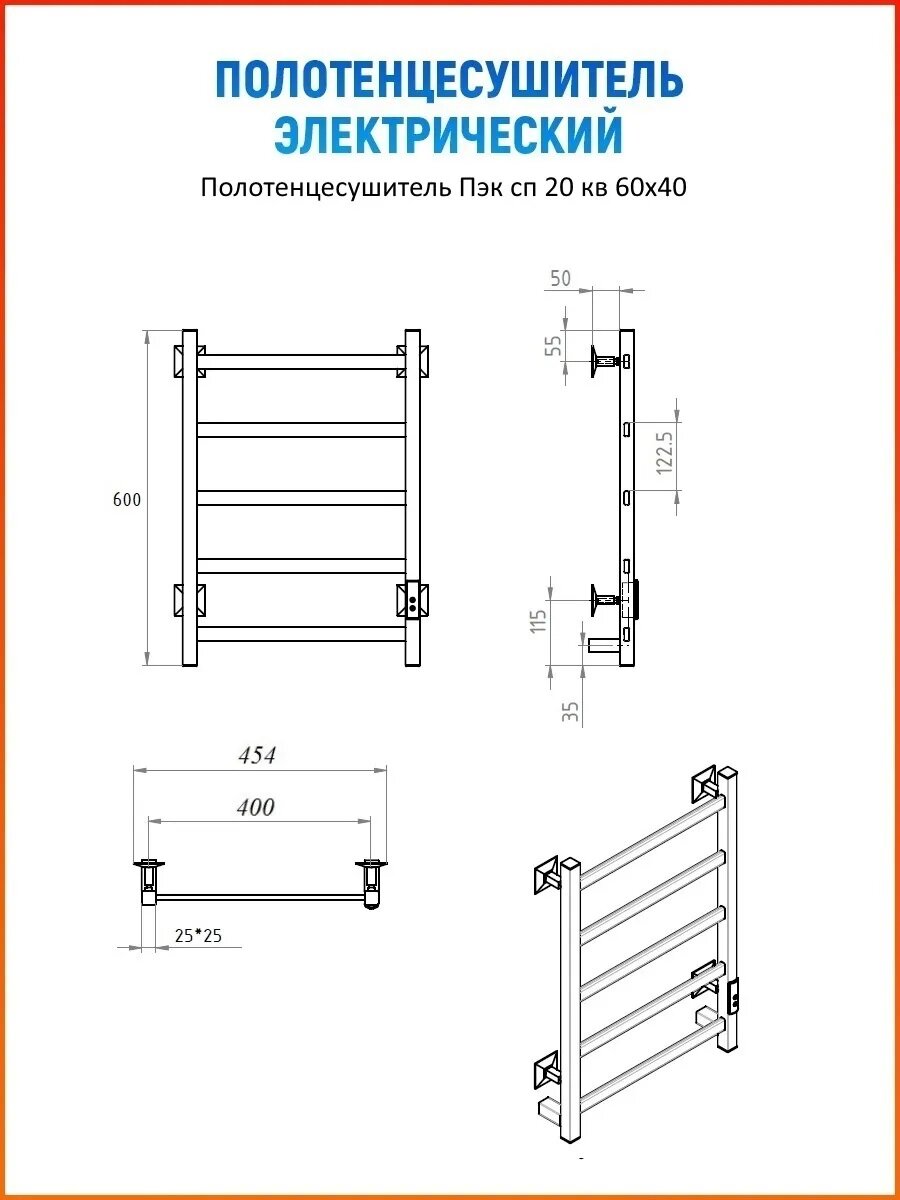 ПОЛОТЕНЦЕСУШИТЕЛЬ ЭЛЕКТРИЧЕСКИЙ

Полотенцесушитель Пэк сп 20 кв 60х40

600

50

55

122.5

115

35

454

400

25*25