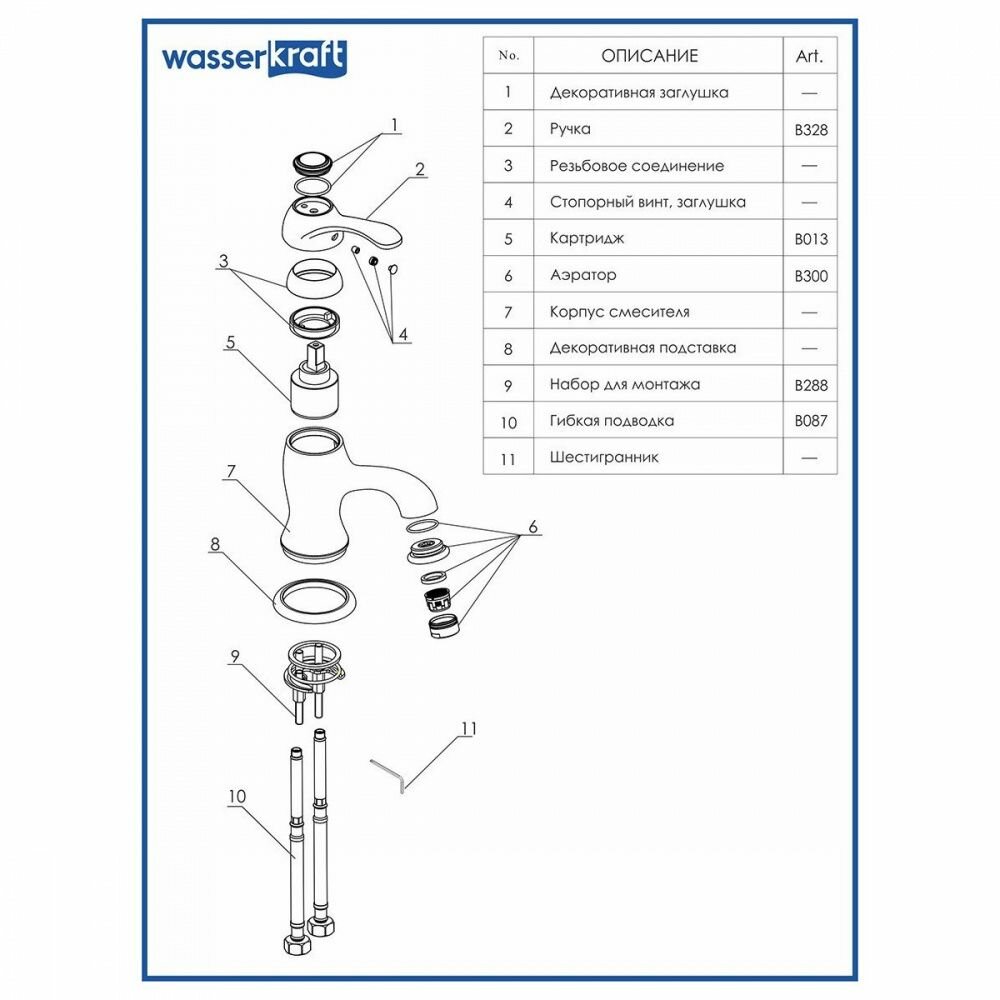 wasserkraft

| No. | ОПИСАНИЕ | Art. |
|---|---|---|
| 1 | Декоративная заглушка | — |
| 2 | Ручка | B328 |
| 3 | Резьбовое соединение | — |
| 4 | Стопорный винт, заглушка | — |
| 5 | Картридж | B013 |
| 6 | Аэратор | B300 |
| 7 | Корпус смесителя | — |
| 8 | Декоративная подставка | — |
| 9 | Набор для монтажа | B288 |
| 10 | Гибкая подводка | B087 |
| 11 | Шестигранник | — |

1
2
3
4
5
7
6
8
9
11
10