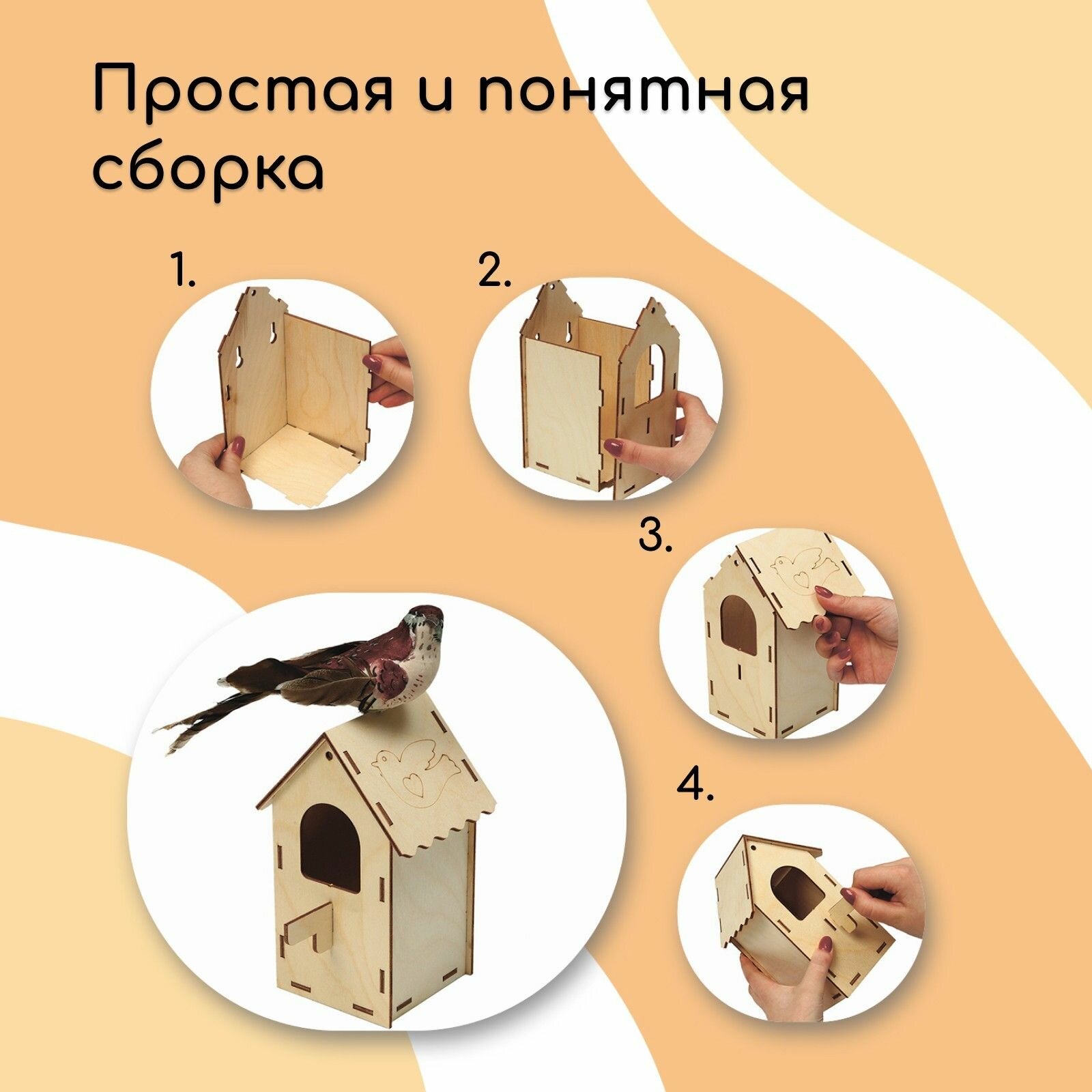 Простая и понятная сборка

1.

2.

3.

4.