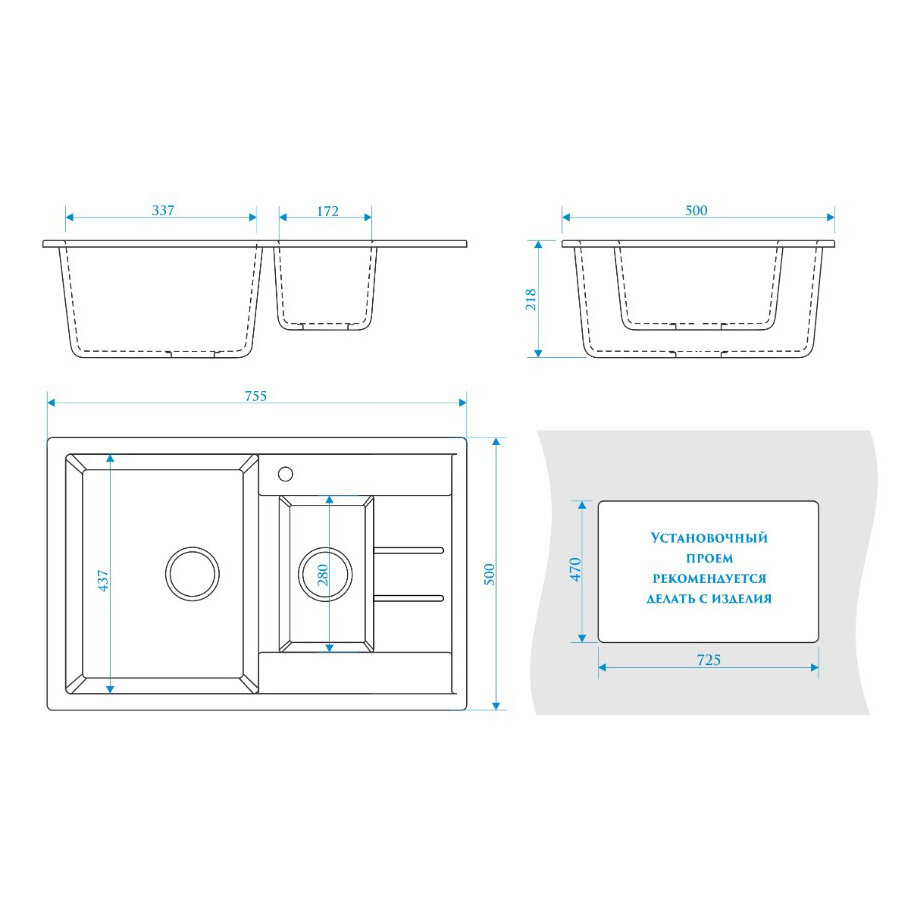 337

172

500

218

755

437

280

500

470

Установочный проем рекомендуется делать с изделия

725