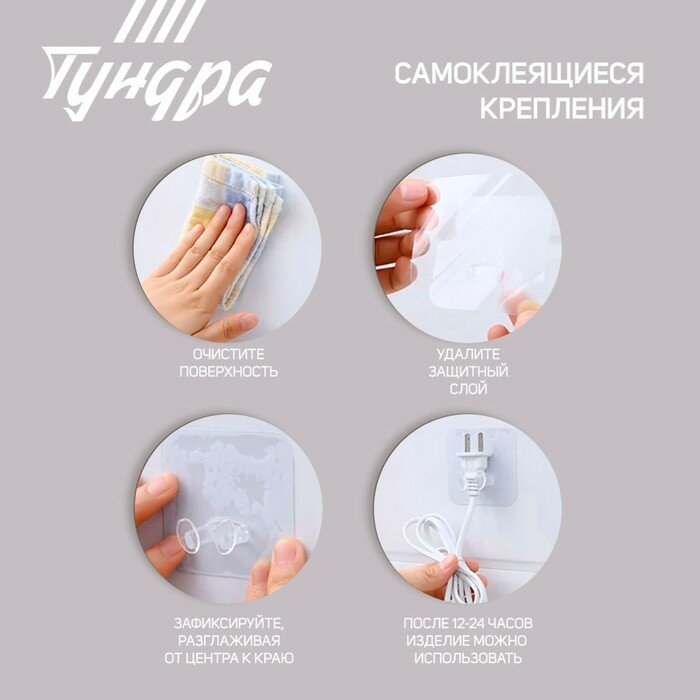 Тундра

САМОКЛЕЯЩИЕСЯ КРЕПЛЕНИЯ

ОЧИСТИТЕ ПОВЕРХНОСТЬ

УДАЛИТЕ ЗАЩИТНЫЙ СЛОЙ

ЗАФИКСИРУЙТЕ, РАЗГЛАЖИВАЯ ОТ ЦЕНТРА К КРАЮ

ПОСЛЕ 12-24 ЧАСОВ ИЗДЕЛИЕ МОЖНО ИСПОЛЬЗОВАТЬ