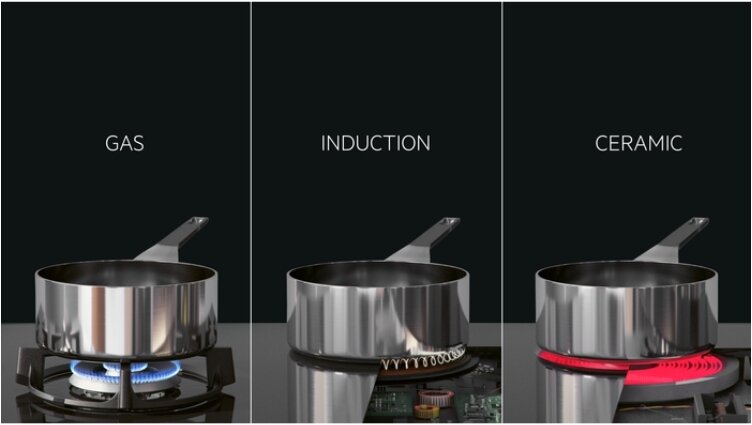 GAS

INDUCTION

CERAMIC